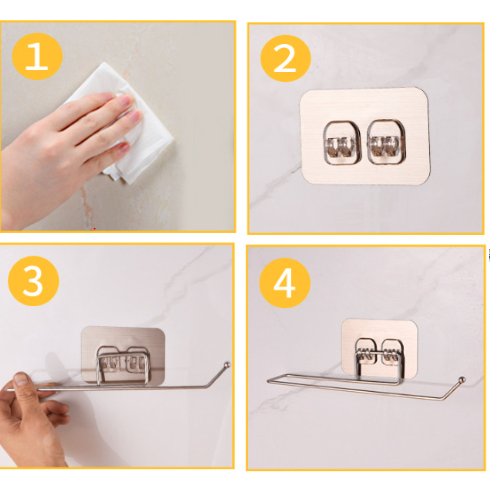 1

2

3

4