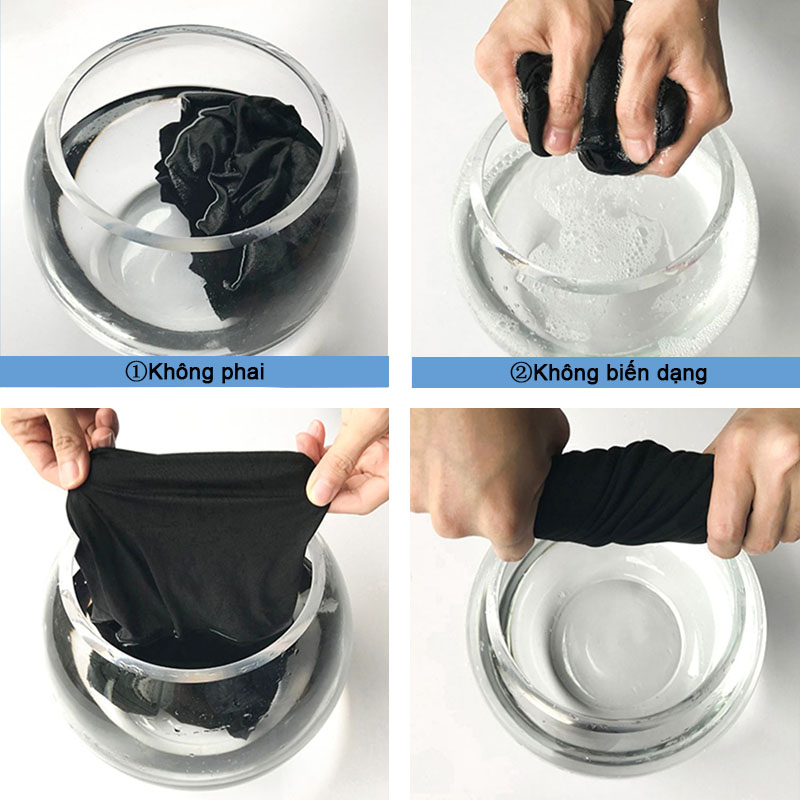 ①Không phai

②Không biến dạng