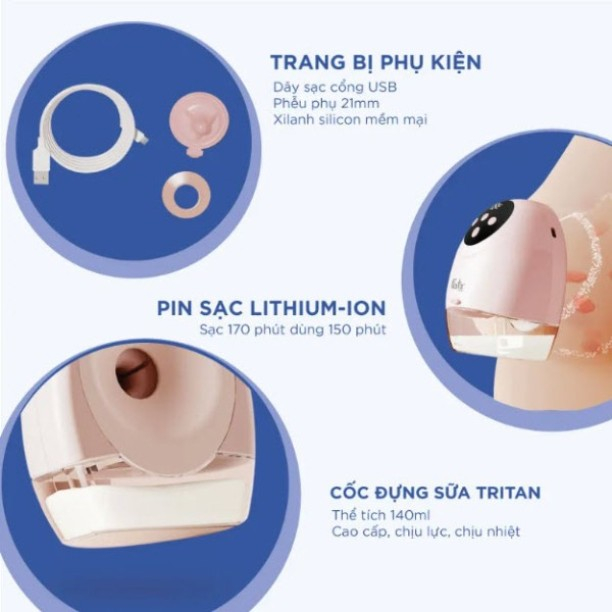 TRANG BỊ PHỤ KIỆN
Dây sạc cổng USB
Phễu phụ 21mm
Xilanh silicon mềm mại

PIN SẠC LITHIUM-ION
Sạc 170 phút dùng 150 phút

CỐC ĐỰNG SỮA TRITAN
Thể tích 140ml
Cao cấp, chịu lực, chịu nhiệt