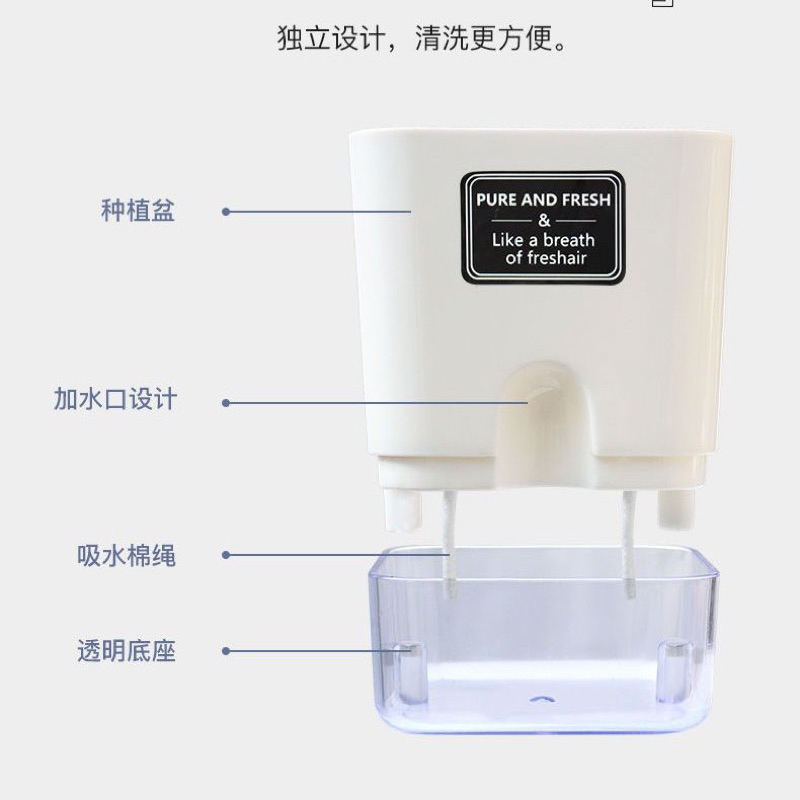 独立设计，清洗更方便。

种植盆

PURE AND FRESH
&
Like a breath
of freshair

加水口设计

吸水棉绳

透明底座