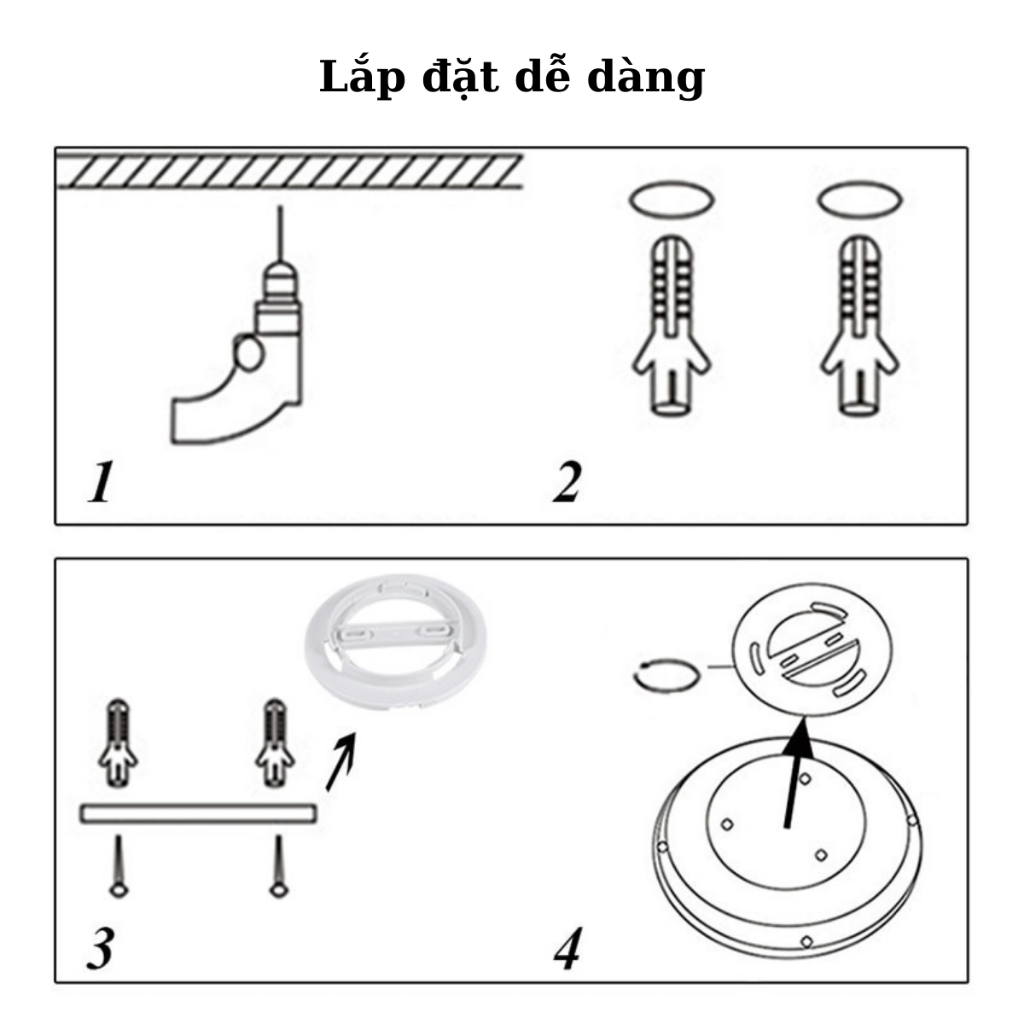 Lắp đặt dễ dàng

1

2

3

4