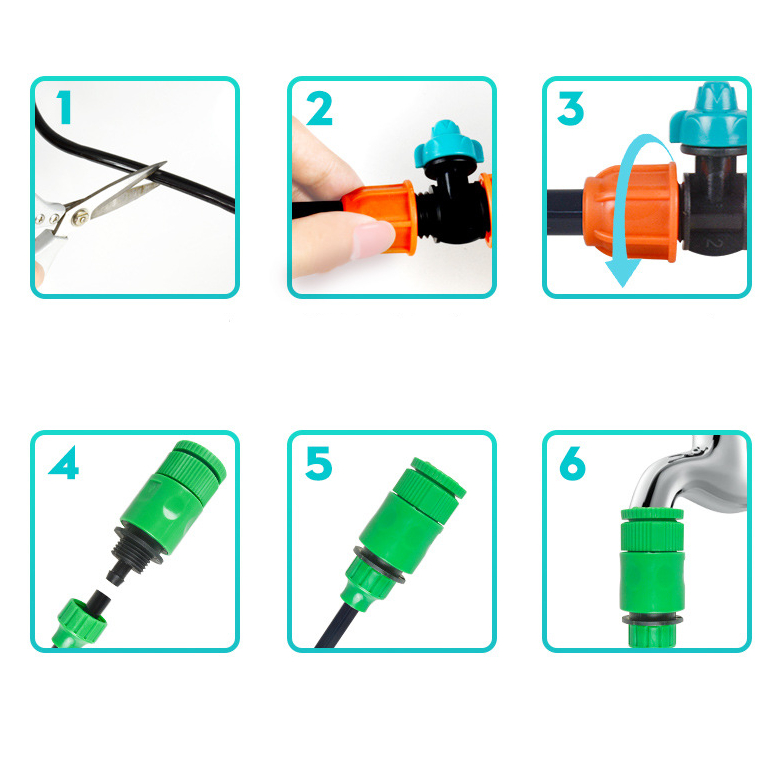 1

2

3

2

4

5

6