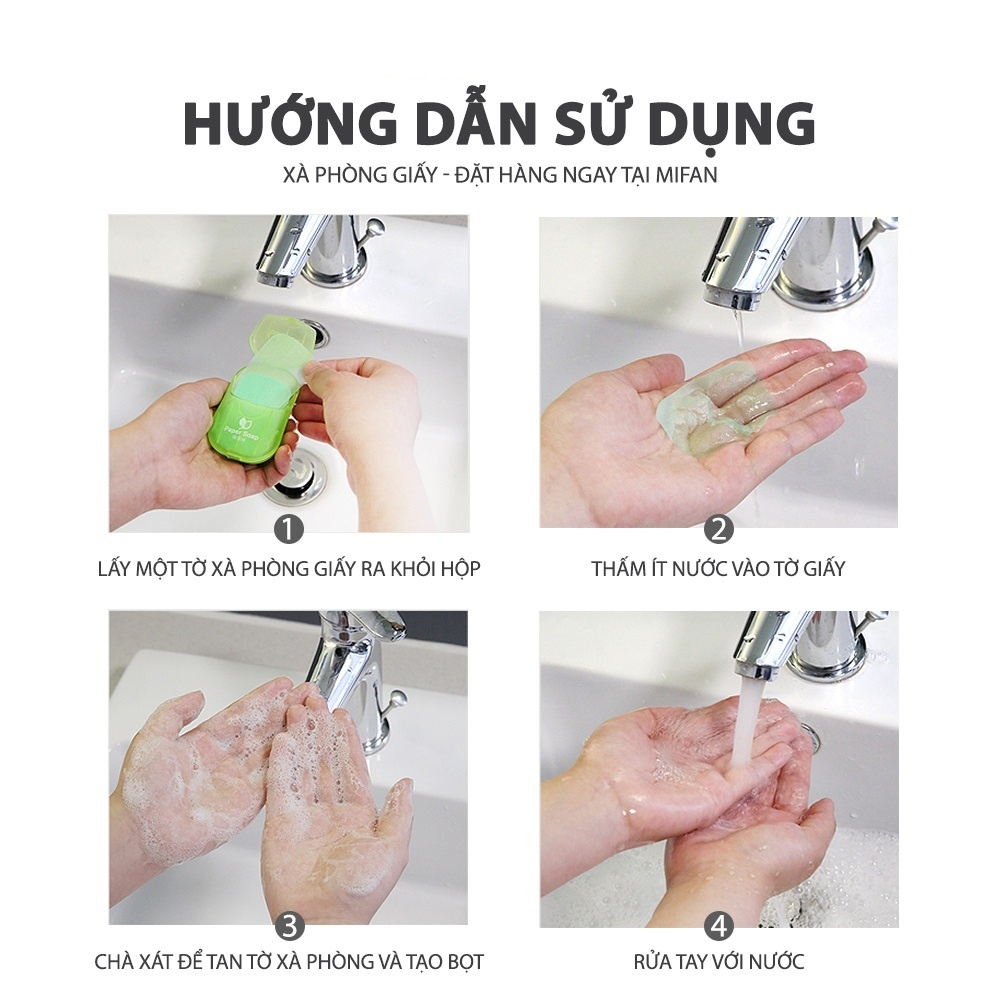 HƯỚNG DẪN SỬ DỤNG
XÀ PHÒNG GIẤY - ĐẶT HÀNG NGAY TẠI MIFAN

Paper Soap

1
LẤY MỘT TỜ XÀ PHÒNG GIẤY RA KHỎI HỘP

2
THẤM ÍT NƯỚC VÀO TỜ GIẤY

3
CHÀ XÁT ĐỂ TAN TỜ XÀ PHÒNG VÀ TẠO BỌT

4
RỬA TAY VỚI NƯỚC