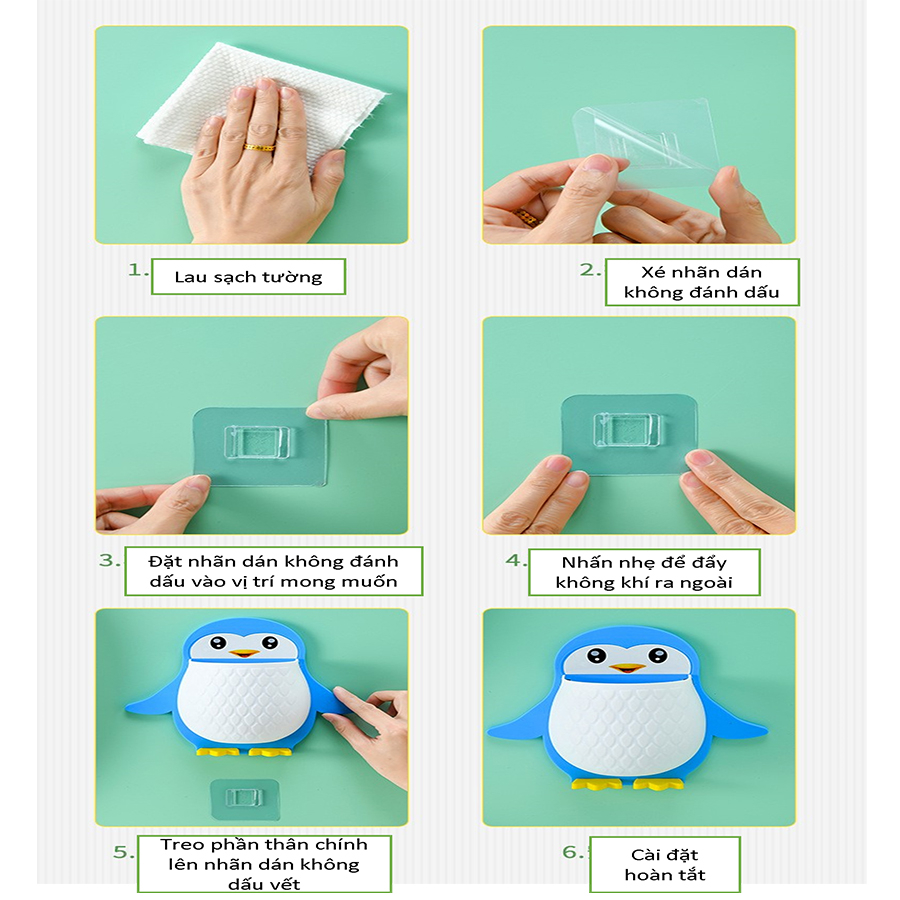 1. Lau sạch tường

2. Xé nhãn dán không đánh dấu

3. Đặt nhãn dán không đánh dấu vào vị trí mong muốn

4. Nhấn nhẹ để đẩy không khí ra ngoài

5. Treo phần thân chính lên nhãn dán không dấu vết

6. Cài đặt hoàn tất