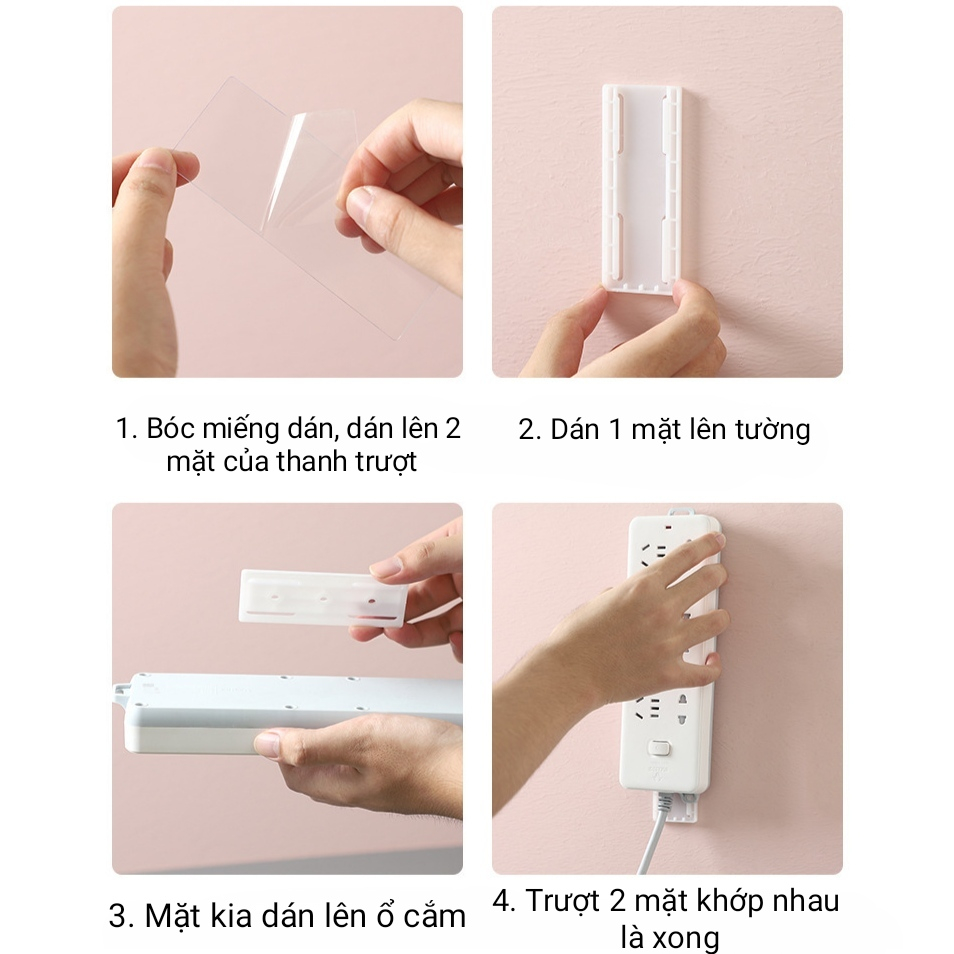 1. Bóc miếng dán, dán lên 2 mặt của thanh trượt

2. Dán 1 mặt lên tường

3. Mặt kia dán lên ổ cắm

4. Trượt 2 mặt khớp nhau là xong