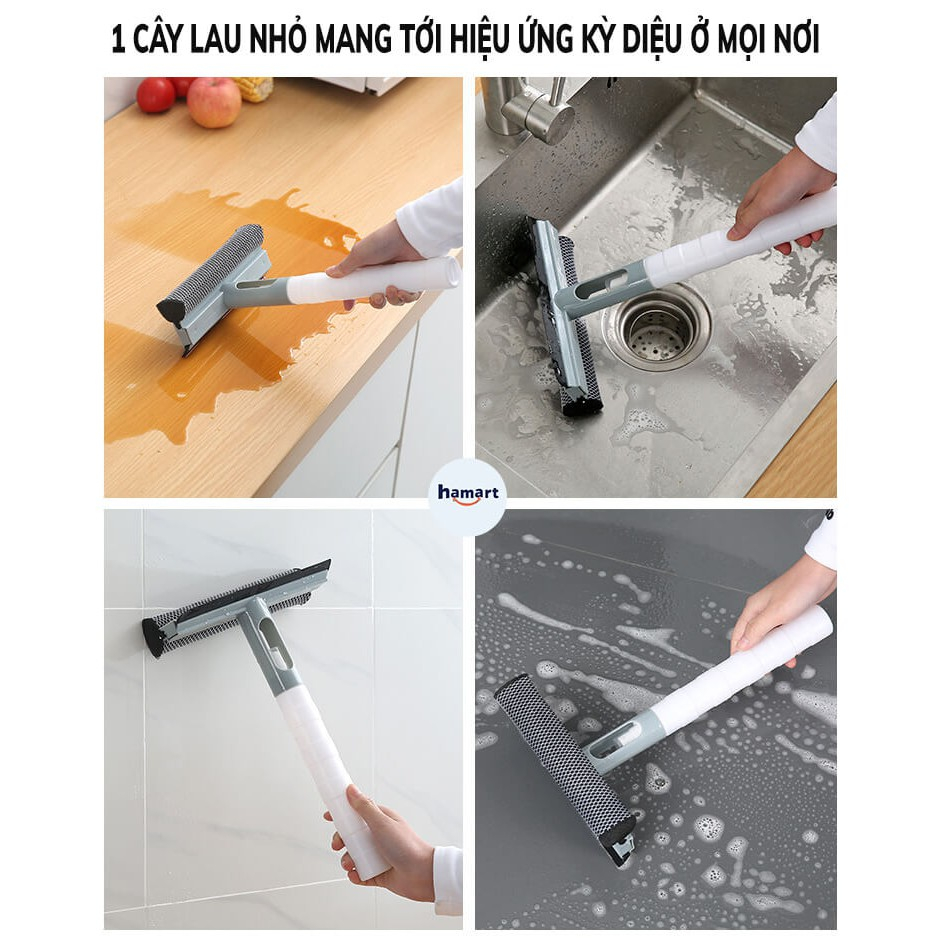 1 CÂY LAU NHỎ MANG TỚI HIỆU ỨNG KỲ DIỆU Ở MỌI NƠI

hamart