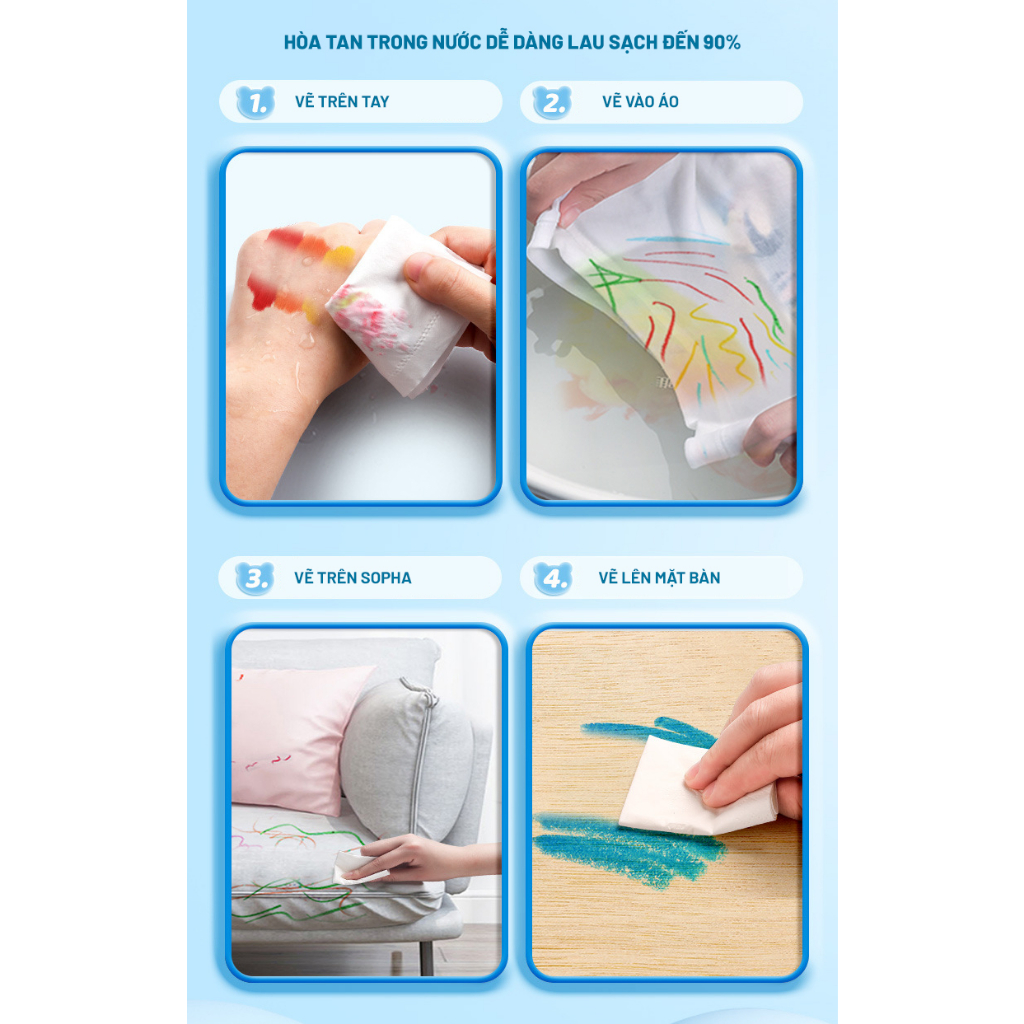 HÒA TAN TRONG NƯỚC DỄ DÀNG LAU SẠCH ĐẾN 90%

1. VẼ TRÊN TAY

2. VẼ VÀO ÁO

3. VẼ TRÊN SOPHA

4. VẼ LÊN MẶT BÀN