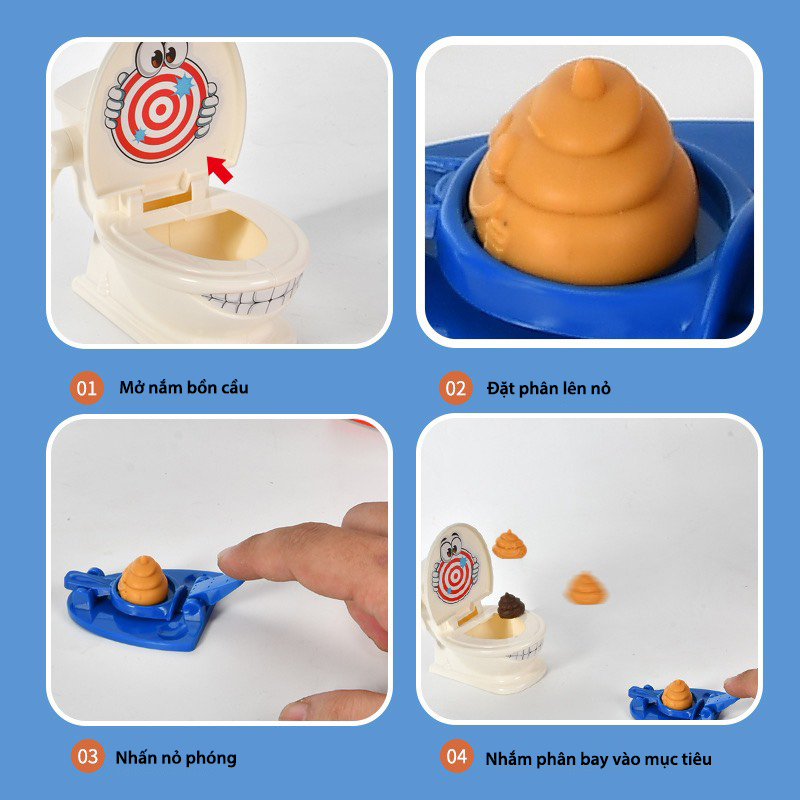 01 Mở nắm bồn cầu

02 Đặt phân lên nỏ

03 Nhấn nỏ phóng

04 Nhắm phân bay vào mục tiêu