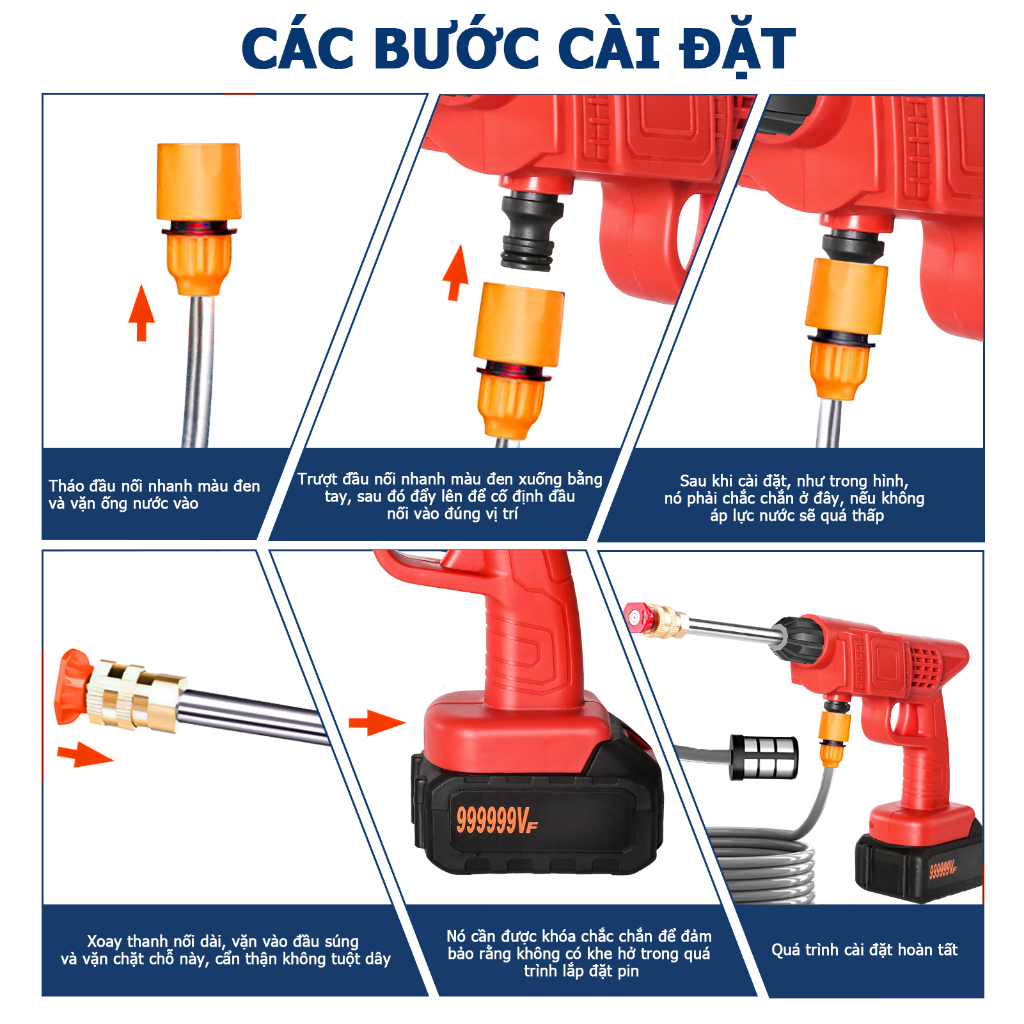 CÁC BƯỚC CÀI ĐẶT

Tháo đầu nối nhanh màu đen và vặn ống nước vào

Trượt đầu nối nhanh màu đen xuống bằng tay, sau đó đẩy lên để cố định đầu nối vào đúng vị trí

Sau khi cài đặt, như trong hình, nó phải chắc chắn ở đây, nếu không áp lực nước sẽ quá thấp

Xoay thanh nối dài, vặn vào đầu súng và vặn chặt chỗ này, cẩn thận không tuột dây

999999VF

Nó cần được khóa chắc chắn để đảm bảo rằng không có khe hở trong quá trình lắp đặt pin

999999VF

Quá trình cài đặt hoàn tất