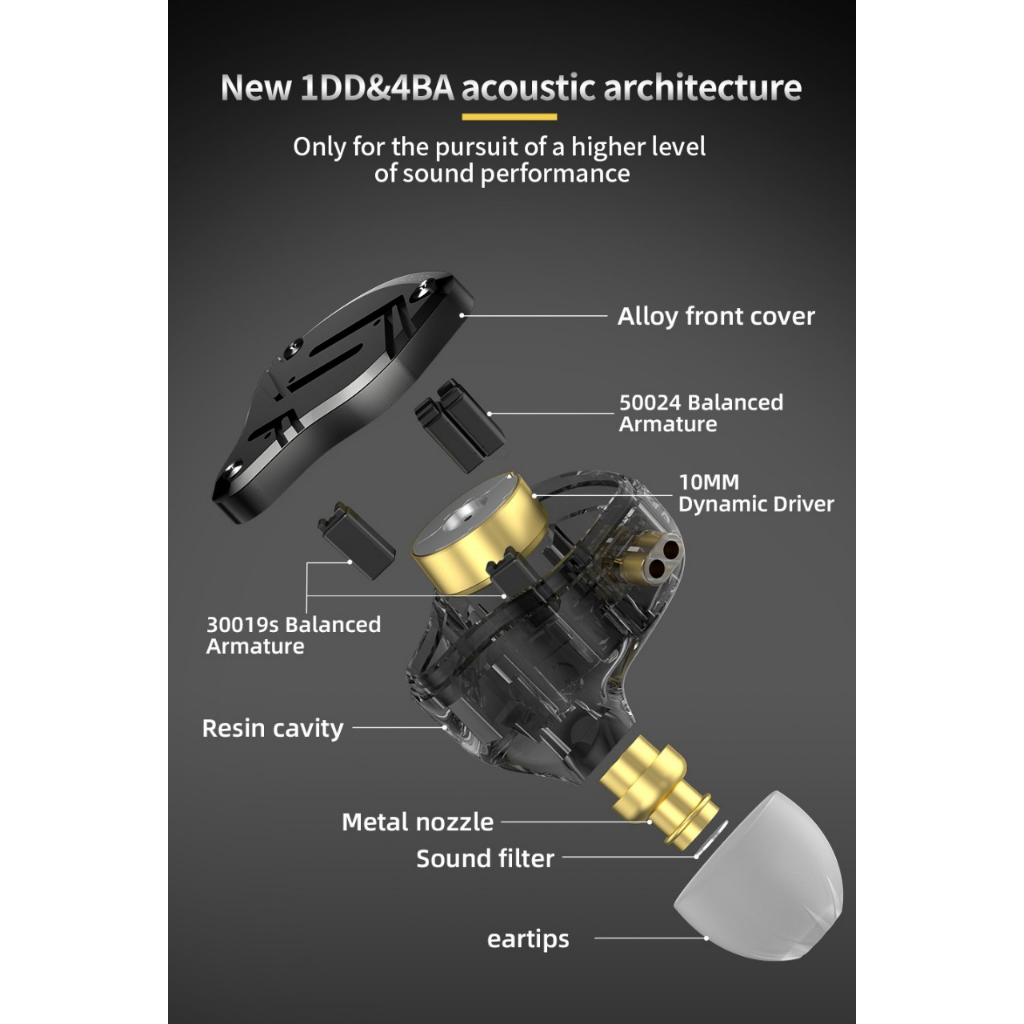 New 1DD&4BA acoustic architecture

Only for the pursuit of a higher level of sound performance

Alloy front cover

50024 Balanced Armature

10MM Dynamic Driver

30019s Balanced Armature

Resin cavity

Metal nozzle

Sound filter

eartips