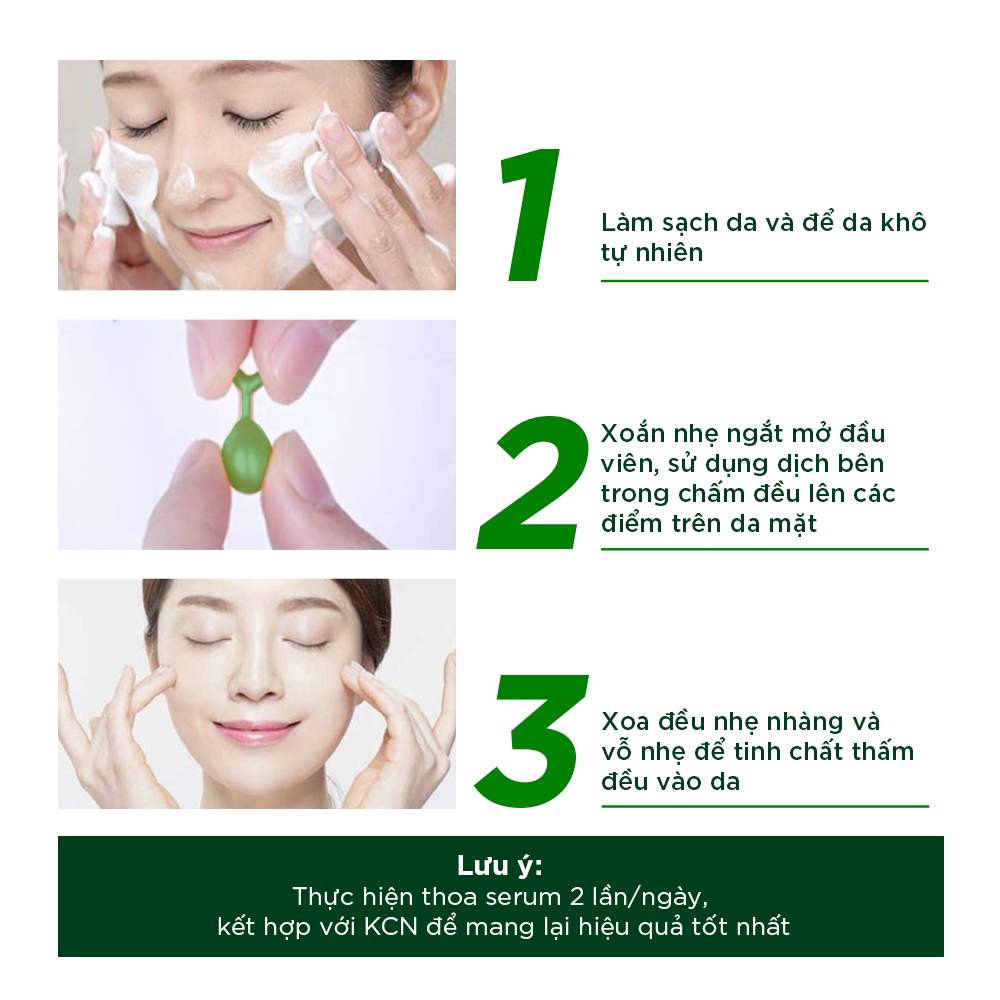 1

Làm sạch da và để da khô tự nhiên

2

Xoắn nhẹ ngắt mở đầu viên, sử dụng dịch bên trong chấm đều lên các điểm trên da mặt

3

Xoa đều nhẹ nhàng và vỗ nhẹ để tinh chất thấm đều vào da

Lưu ý:
Thực hiện thoa serum 2 lần/ngày, kết hợp với KCN để mang lại hiệu quả tốt nhất