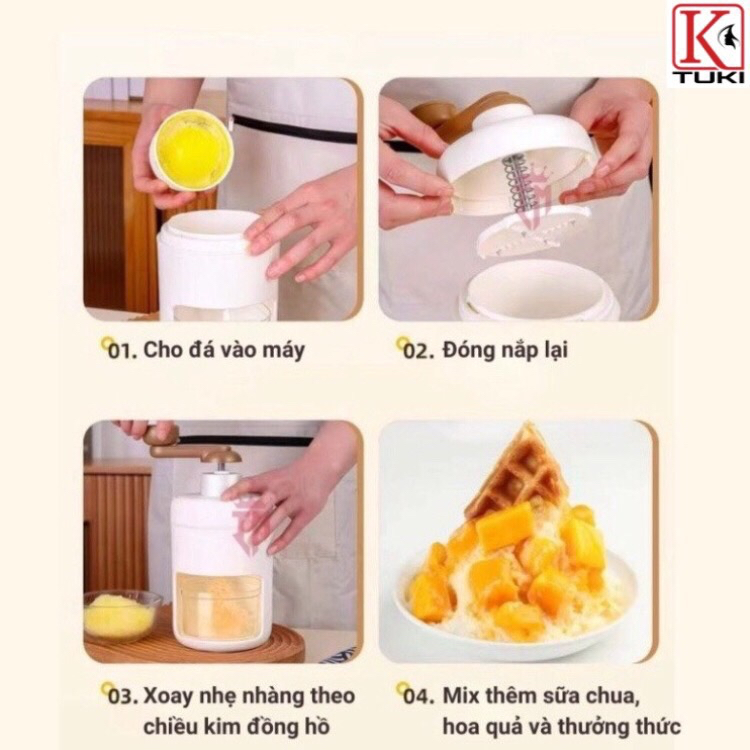 K
TUKI

01. Cho đá vào máy

02. Đóng nắp lại

03. Xoay nhẹ nhàng theo chiều kim đồng hồ

04. Mix thêm sữa chua, hoa quả và thưởng thức