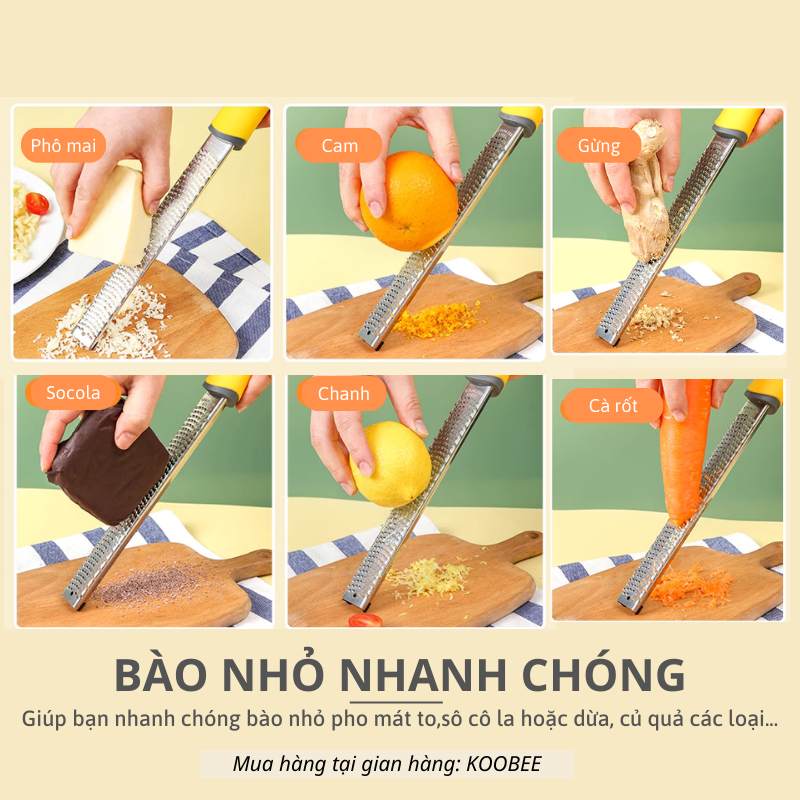 Phô mai

Cam

Gừng

Socola

Chanh

Cà rốt

BÀO NHỎ NHANH CHÓNG

Giúp bạn nhanh chóng bào nhỏ pho mát to,sô cô la hoặc dừa, củ quả các loại...

Mua hàng tại gian hàng: KOOBEE