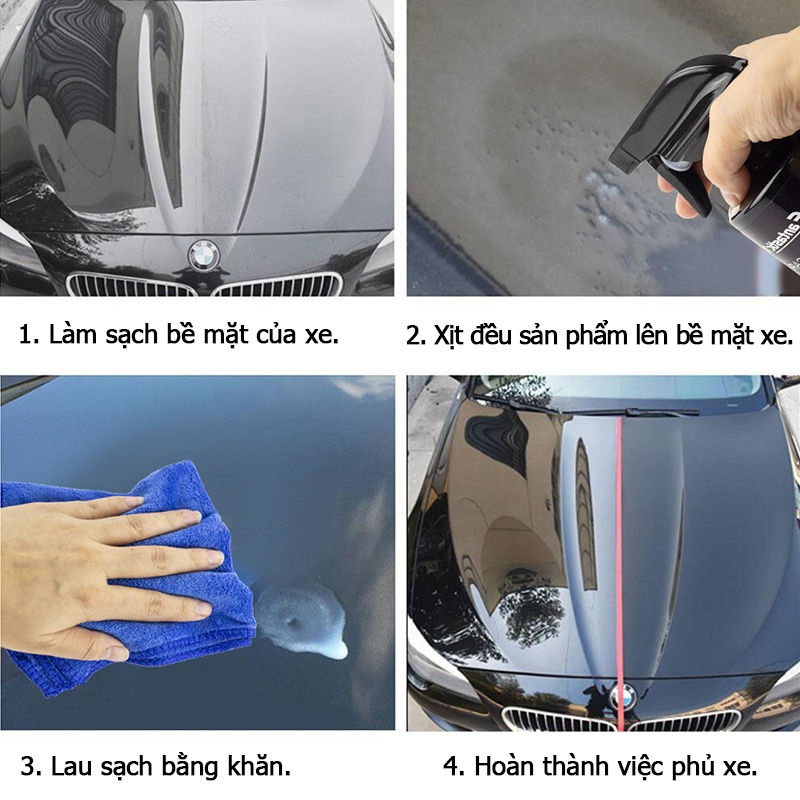 1. Làm sạch bề mặt của xe.

2. Xịt đều sản phẩm lên bề mặt xe.

3. Lau sạch bằng khăn.

4. Hoàn thành việc phủ xe.