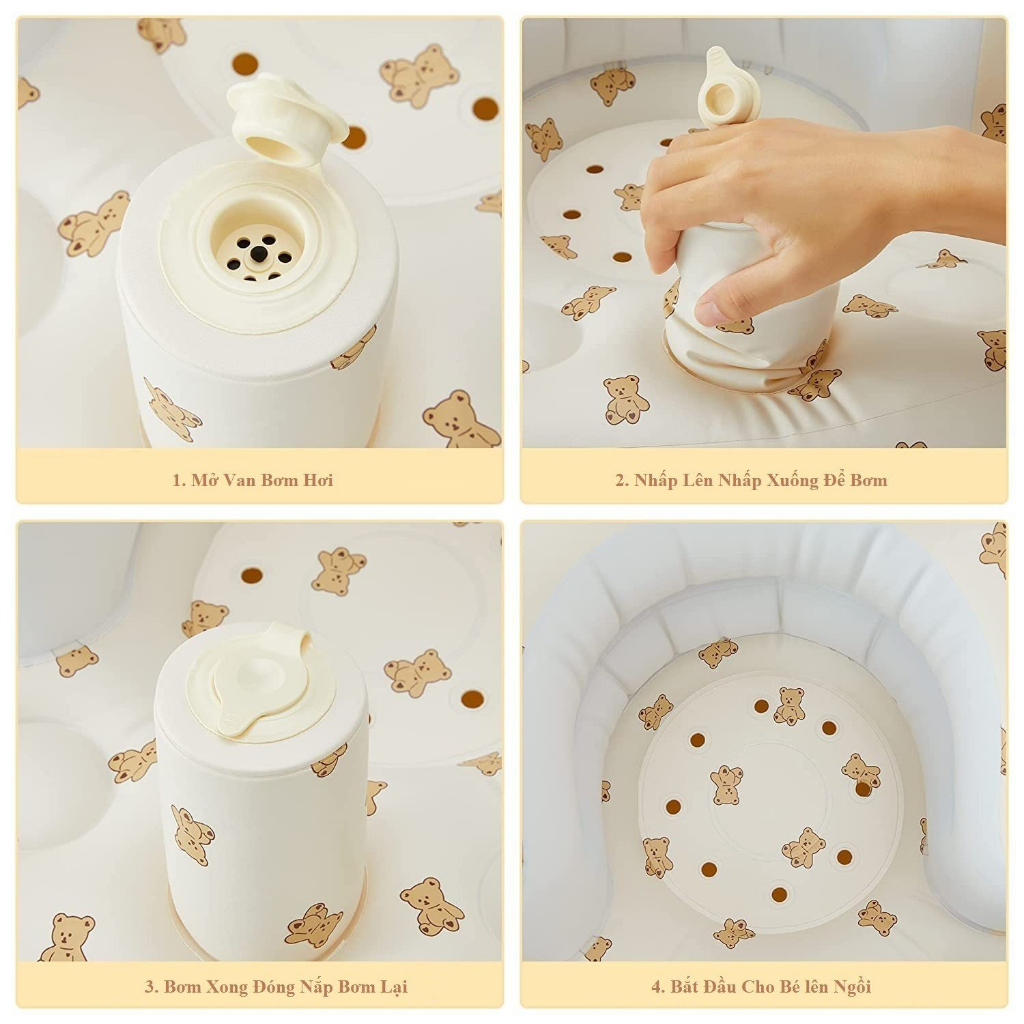 1. Mở Van Bơm Hơi

2. Nhấp Lên Nhấp Xuống Để Bơm

3. Bơm Xong Đóng Nắp Bơm Lại

4. Bắt Đầu Cho Bé lên Ngồi