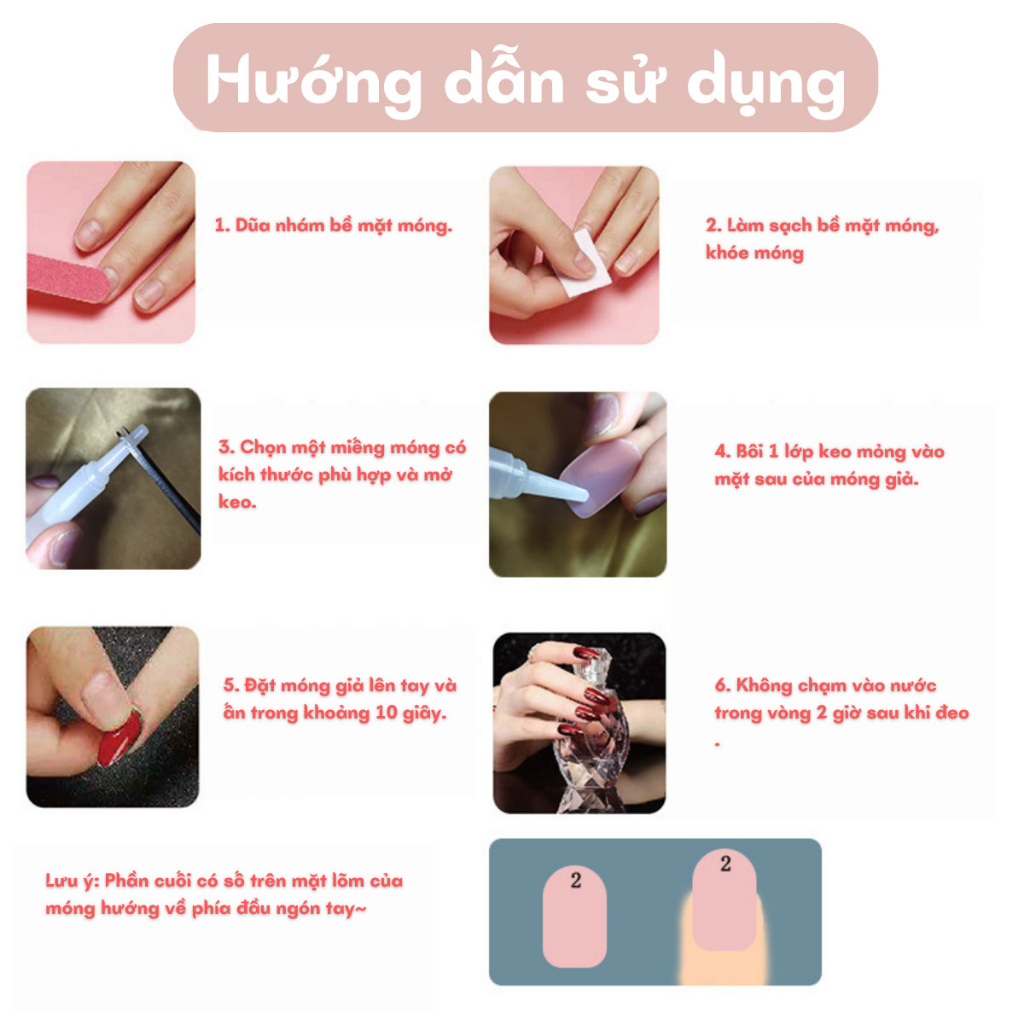 Hướng dẫn sử dụng

1. Dũa nhám bề mặt móng.

2. Làm sạch bề mặt móng, khóe móng

3. Chọn một miếng móng có kích thước phù hợp và mở keo.

4. Bôi 1 lớp keo mỏng vào mặt sau của móng giả.

5. Đặt móng giả lên tay và ấn trong khoảng 10 giây.

6. Không chạm vào nước trong vòng 2 giờ sau khi đeo .

Lưu ý: Phần cuối có số trên mặt lõm của móng hướng về phía đầu ngón tay~

2

2