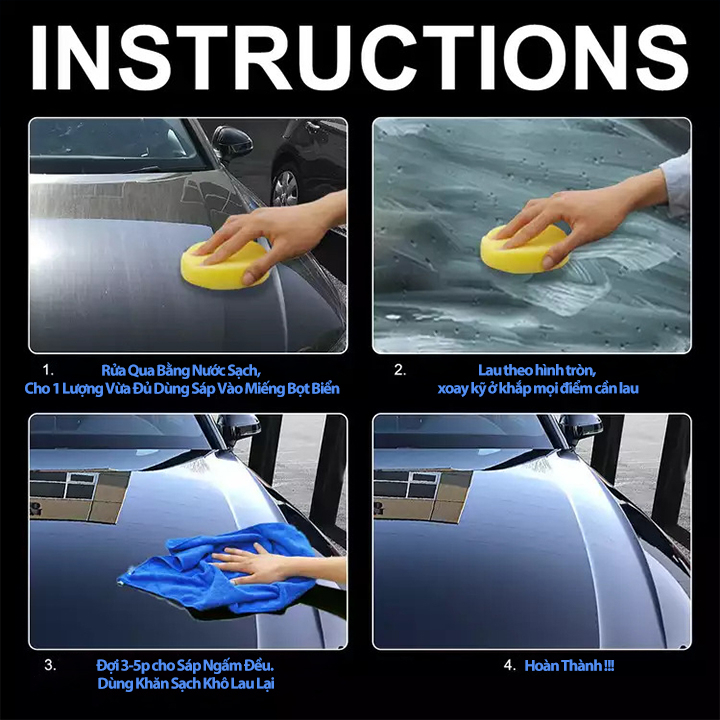 INSTRUCTIONS

1. Rửa Qua Bằng Nước Sạch, Cho 1 Lượng Vừa Đủ Dùng Sáp Vào Miếng Bọt Biển

2. Lau theo hình tròn, xoay kỹ ở khắp mọi điểm cần lau

3. Đợi 3-5p cho Sáp Ngấm Đều. Dùng Khăn Sạch Khô Lau Lại

4. Hoàn Thành !!!