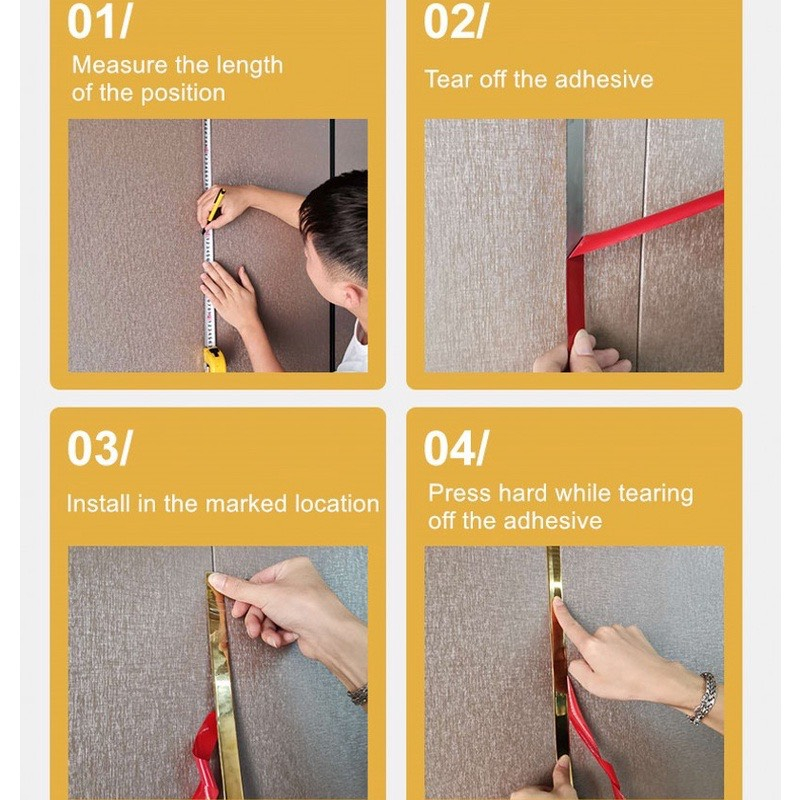 01/
Measure the length of the position

02/
Tear off the adhesive

03/
Install in the marked location

04/
Press hard while tearing off the adhesive