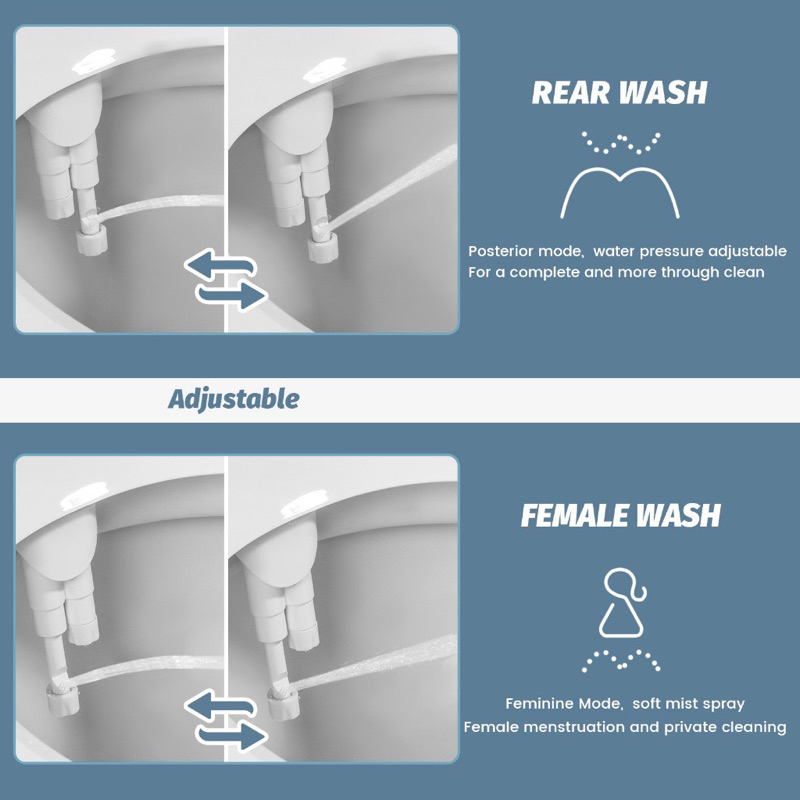 REAR WASH

Posterior mode, water pressure adjustable
For a complete and more through clean

Adjustable

FEMALE WASH

Feminine Mode, soft mist spray
Female menstruation and private cleaning