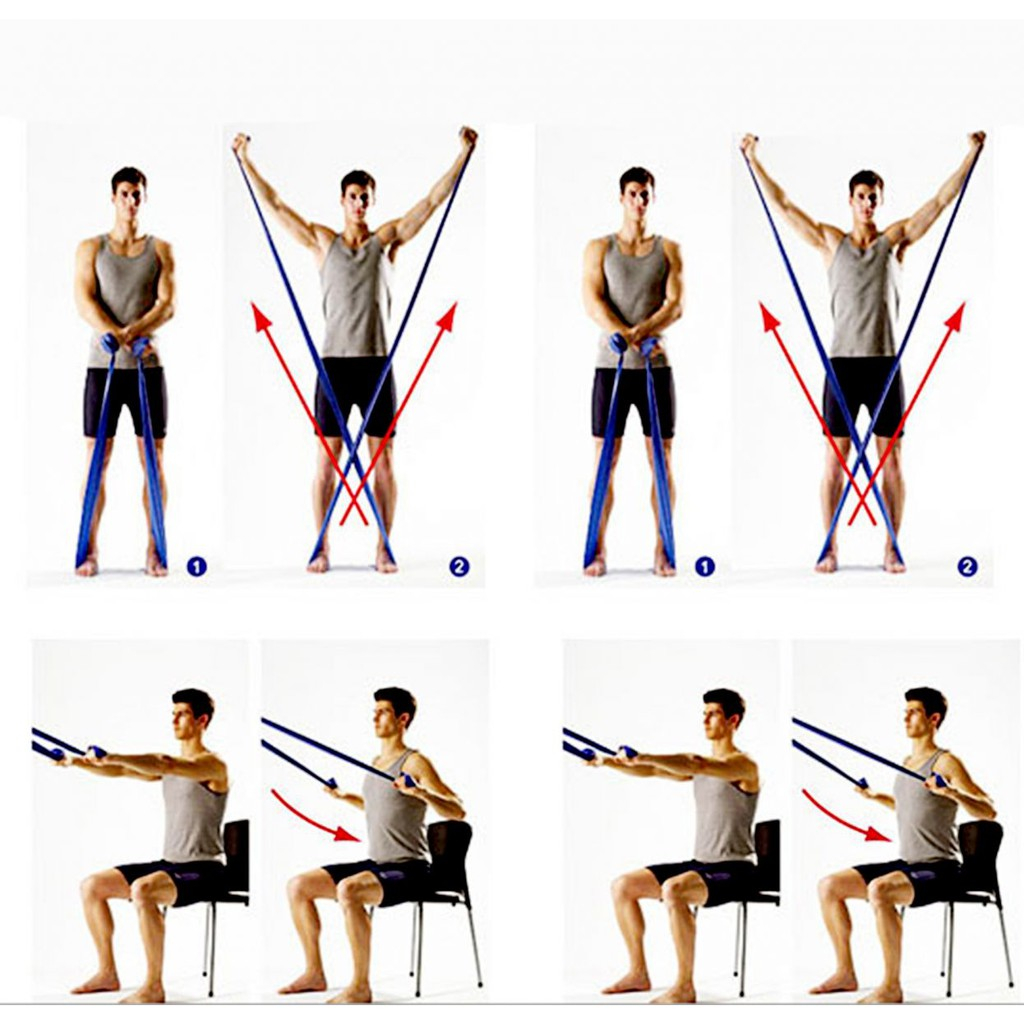 1
2
1
2