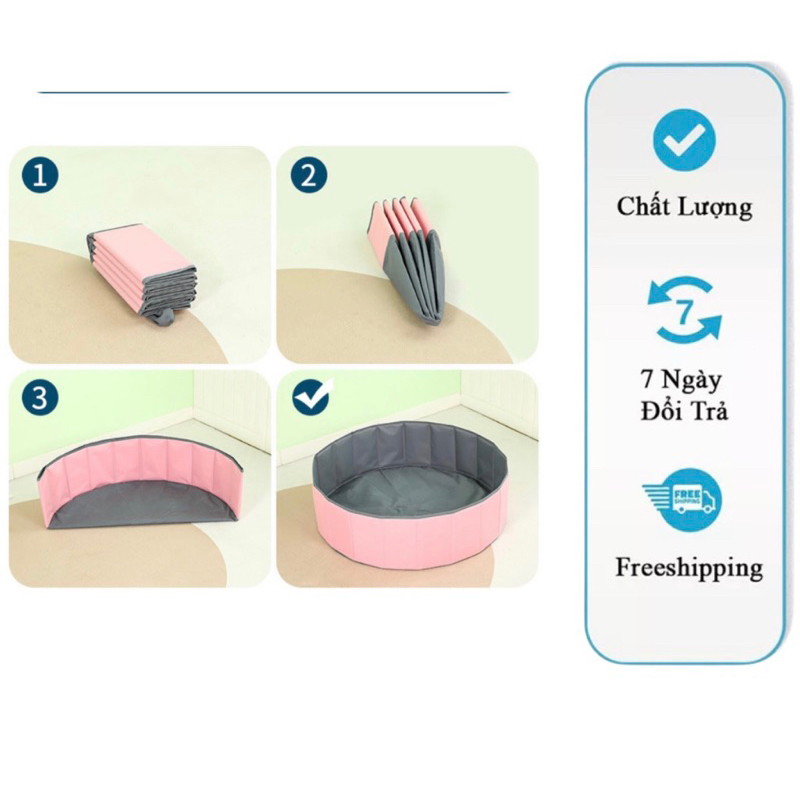 1

2

3

Chất Lượng

7

7 Ngày
Đổi Trả

FREE SHIPPING

Freeshipping