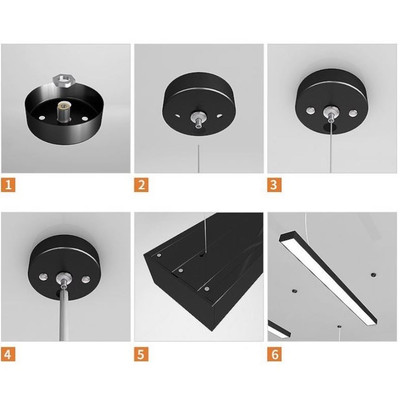 1

2

3

4

5

6