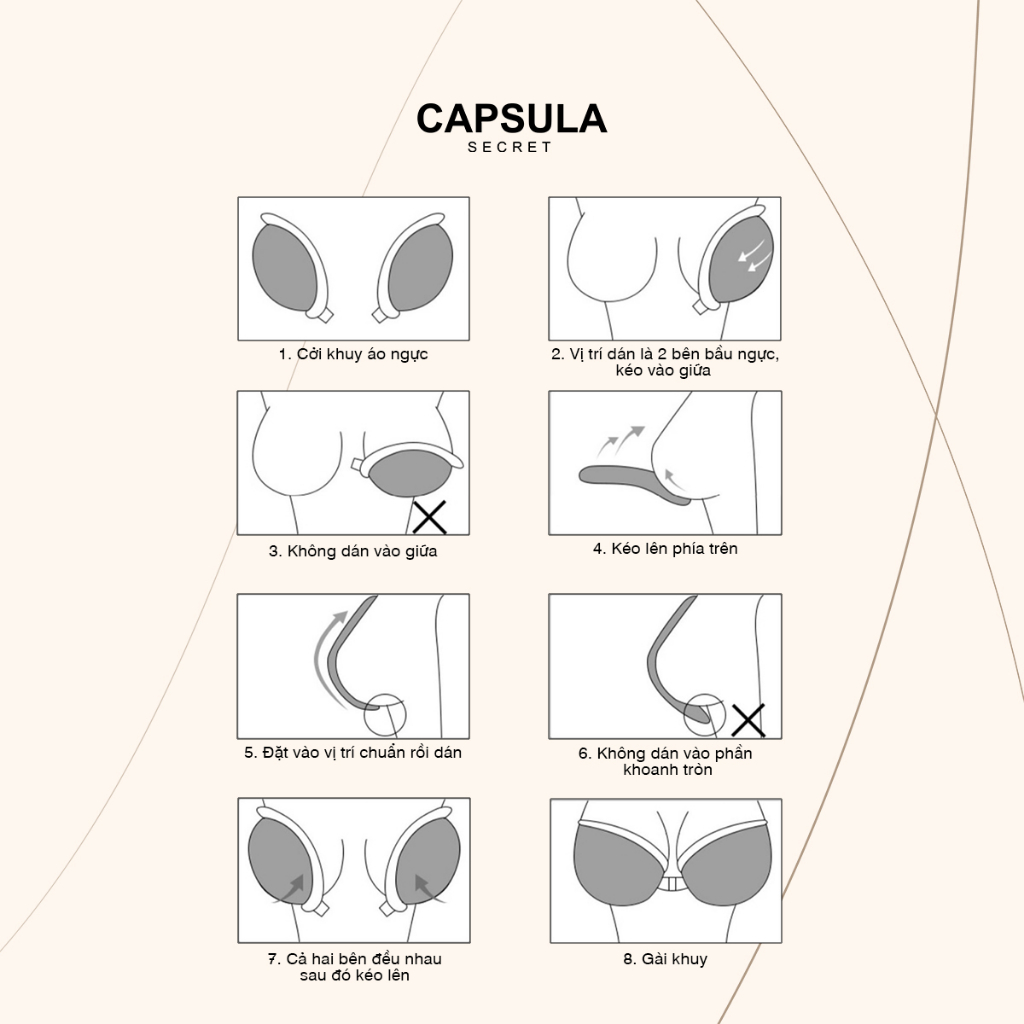 CAPSULA
SECRET

1. Cởi khuy áo ngực

2. Vị trí dán là 2 bên bầu ngực, kéo vào giữa

3. Không dán vào giữa

4. Kéo lên phía trên

5. Đặt vào vị trí chuẩn rồi dán

6. Không dán vào phần khoanh tròn

7. Cả hai bên đều nhau sau đó kéo lên

8. Gài khuy