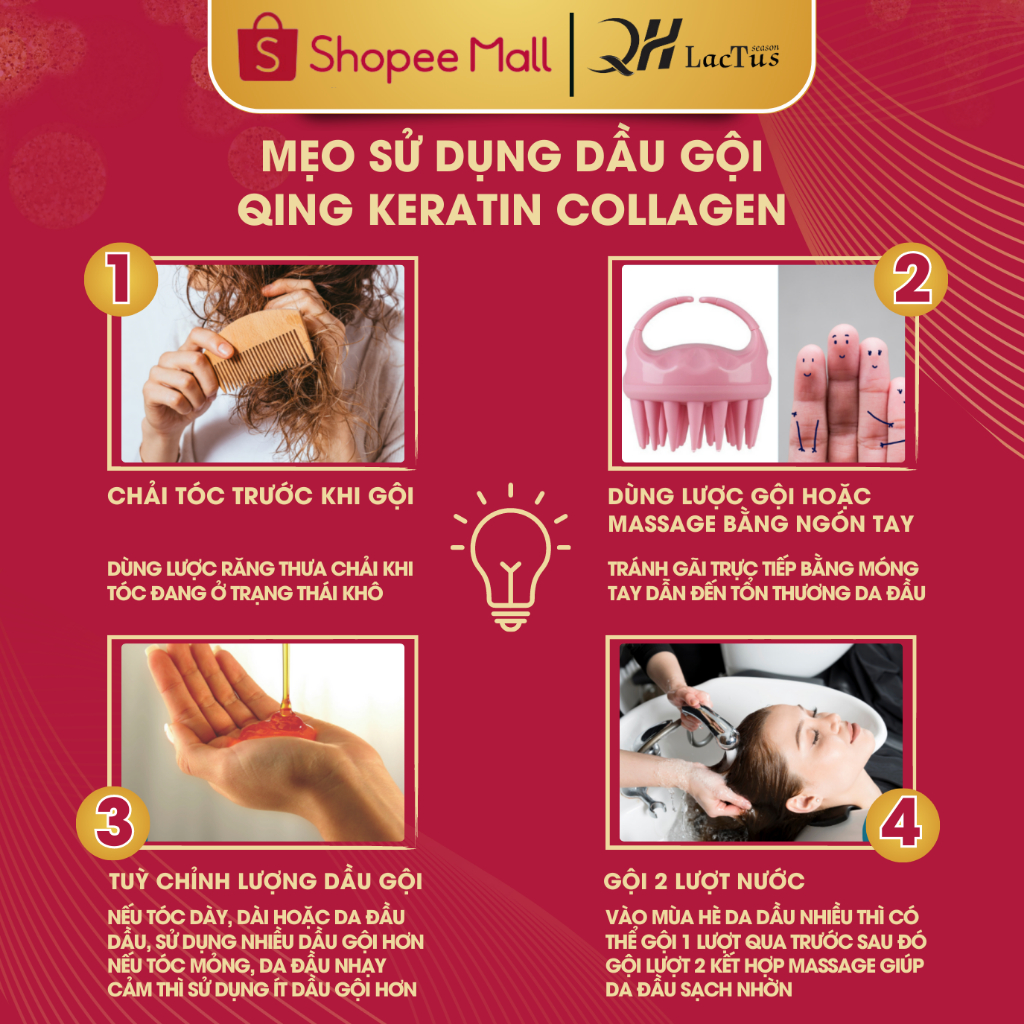 Shopee Mall | QH LacTus season

MẸO SỬ DỤNG DẦU GỘI QING KERATIN COLLAGEN

1

CHẢI TÓC TRƯỚC KHI GỘI

DÙNG LƯỢC RĂNG THƯA CHẢI KHI TÓC ĐANG Ở TRẠNG THÁI KHÔ

2

DÙNG LƯỢC GỘI HOẶC MASSAGE BẰNG NGÓN TAY

TRÁNH GÃI TRỰC TIẾP BẰNG MÓNG TAY DẪN ĐẾN TỔN THƯƠNG DA ĐẦU

3

TUỲ CHỈNH LƯỢNG DẦU GỘI

NẾU TÓC DÀY, DÀI HOẶC DA ĐẦU DẦU, SỬ DỤNG NHIỀU DẦU GỘI HƠN NẾU TÓC MỎNG, DA ĐẦU NHẠY CẢM THÌ SỬ DỤNG ÍT DẦU GỘI HƠN

4

GỘI 2 LƯỢT NƯỚC

VÀO MÙA HÈ DA DẦU NHIỀU THÌ CÓ THỂ GỘI 1 LƯỢT QUA TRƯỚC SAU ĐÓ GỘI LƯỢT 2 KẾT HỢP MASSAGE GIÚP DA ĐẦU SẠCH NHỜN