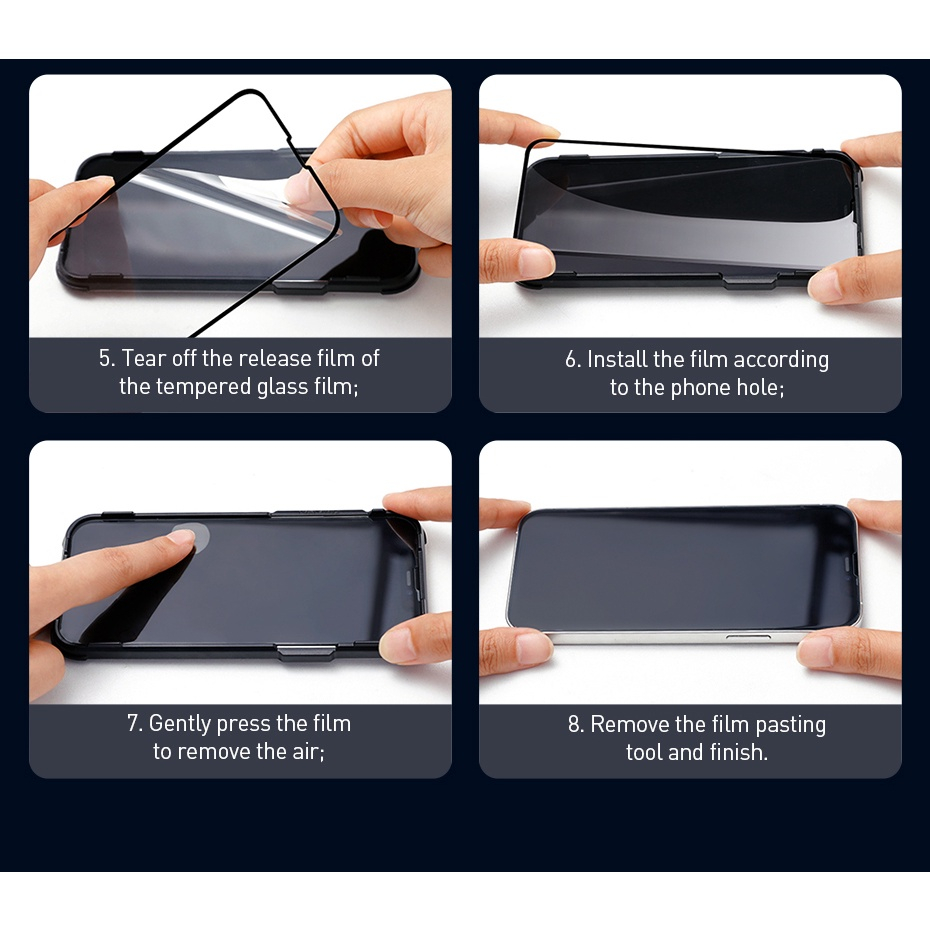 5. Tear off the release film of the tempered glass film;

6. Install the film according to the phone hole;

7. Gently press the film to remove the air;

8. Remove the film pasting tool and finish.