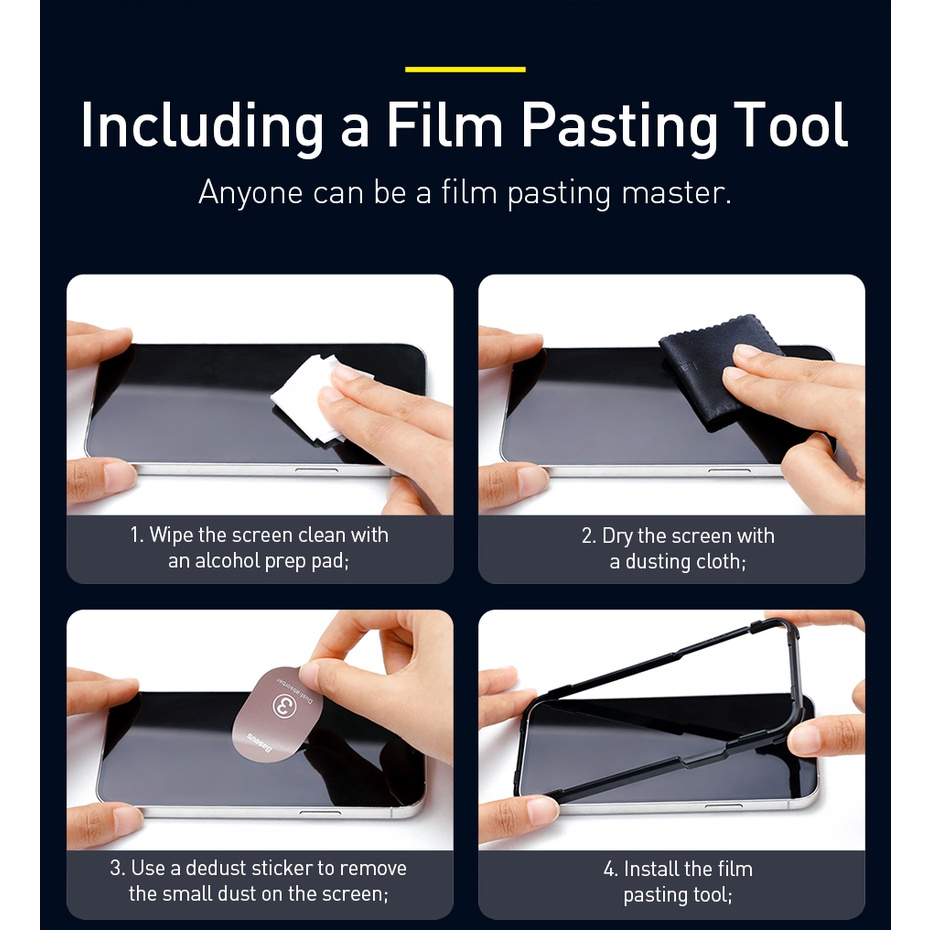 Including a Film Pasting Tool

Anyone can be a film pasting master.

1. Wipe the screen clean with an alcohol prep pad;

2. Dry the screen with a dusting cloth;

3
Dust-absorber
Baseus

3. Use a dedust sticker to remove the small dust on the screen;

4. Install the film pasting tool;