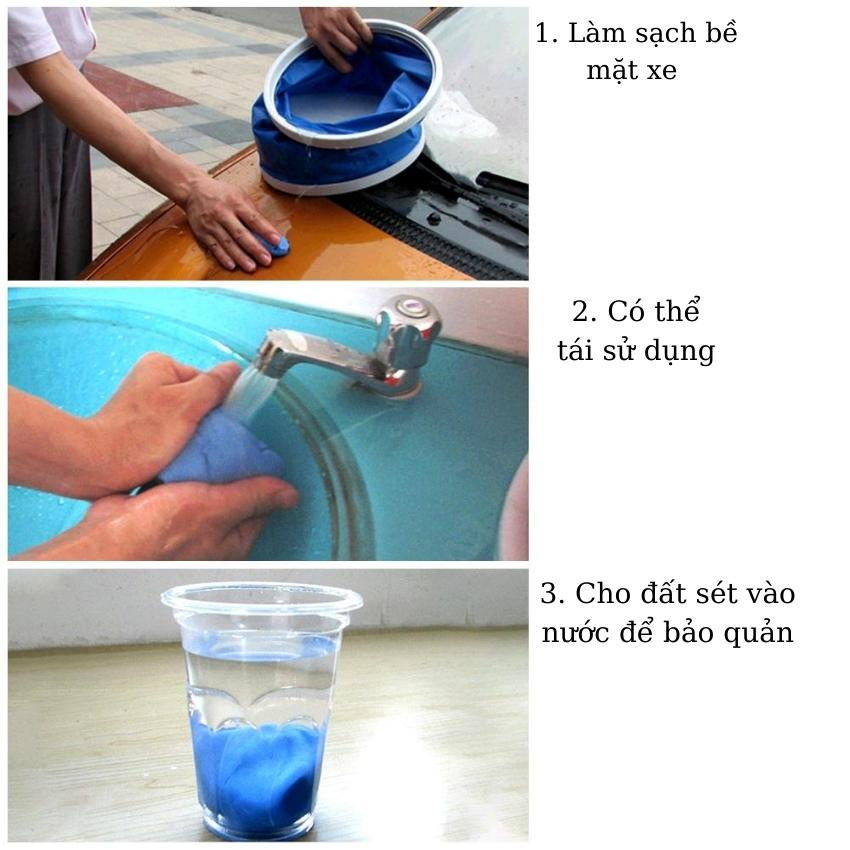 1. Làm sạch bề mặt xe

2. Có thể tái sử dụng

3. Cho đất sét vào nước để bảo quản