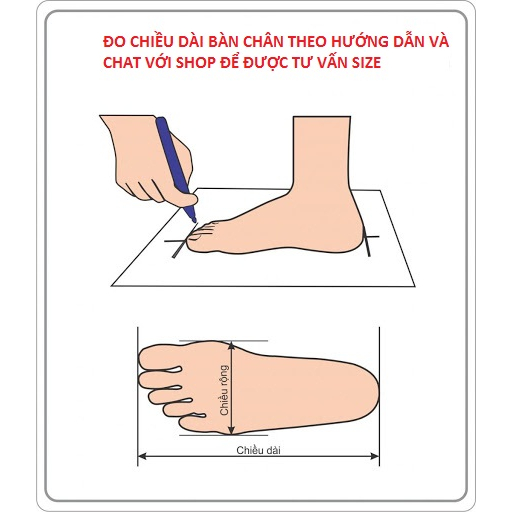 ĐO CHIỀU DÀI BÀN CHÂN THEO HƯỚNG DẪN VÀ CHAT VỚI SHOP ĐỂ ĐƯỢC TƯ VẤN SIZE

Chiều rộng

Chiều dài