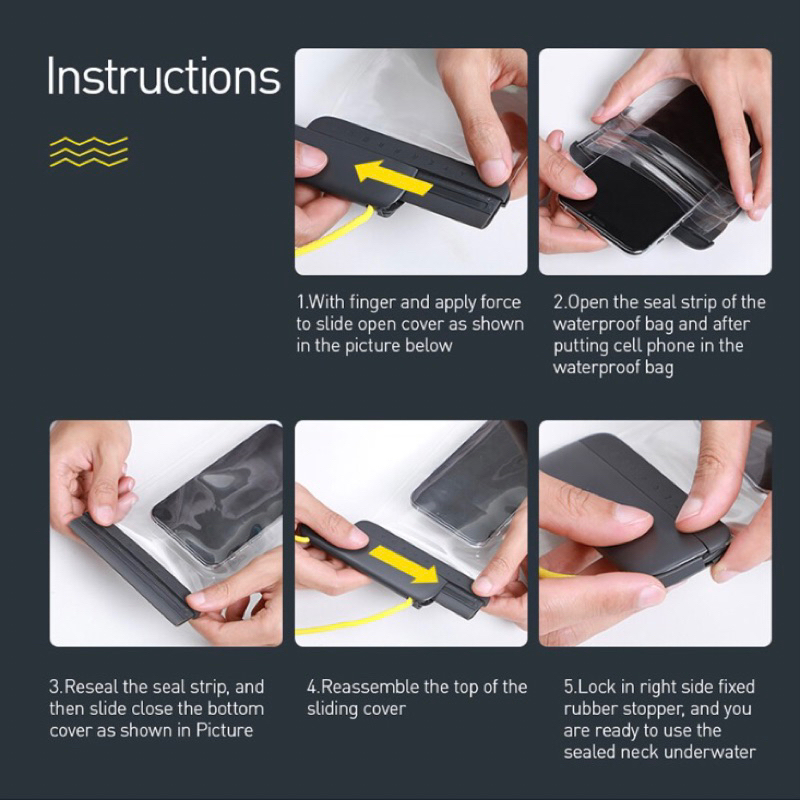 Instructions

1.With finger and apply force to slide open cover as shown in the picture below

2.Open the seal strip of the waterproof bag and after putting cell phone in the waterproof bag

3.Reseal the seal strip, and then slide close the bottom cover as shown in Picture

4.Reassemble the top of the sliding cover

5.Lock in right side fixed rubber stopper, and you are ready to use the sealed neck underwater