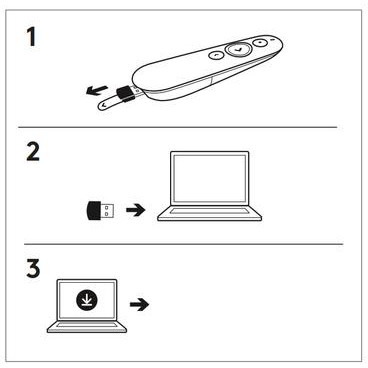 1

2

3