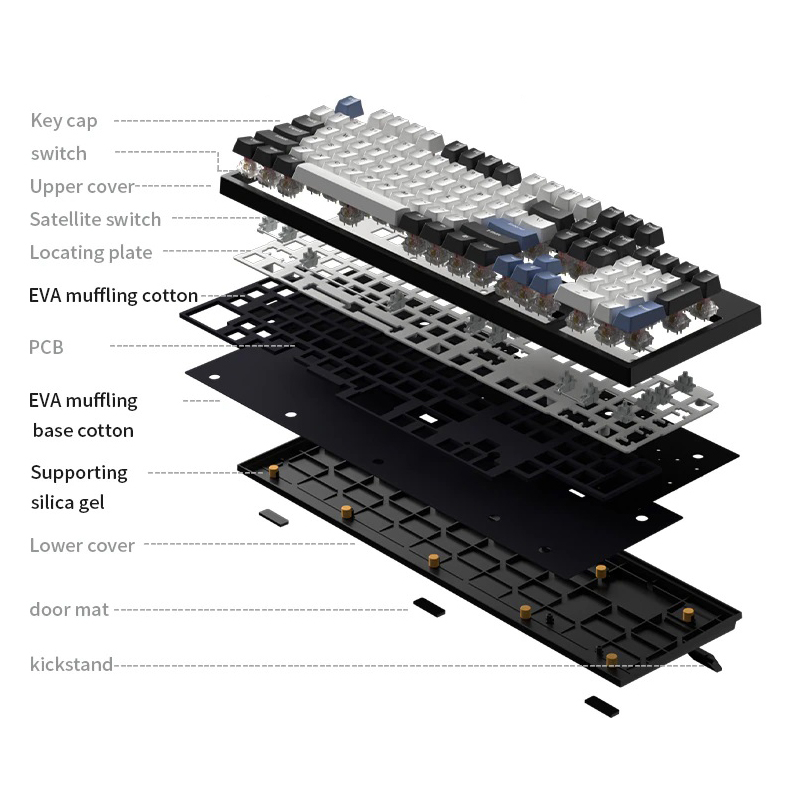 Key cap

switch

Upper cover

Satellite switch

Locating plate

EVA muffling cotton

PCB

EVA muffling base cotton

Supporting silica gel

Lower cover

door mat

kickstand