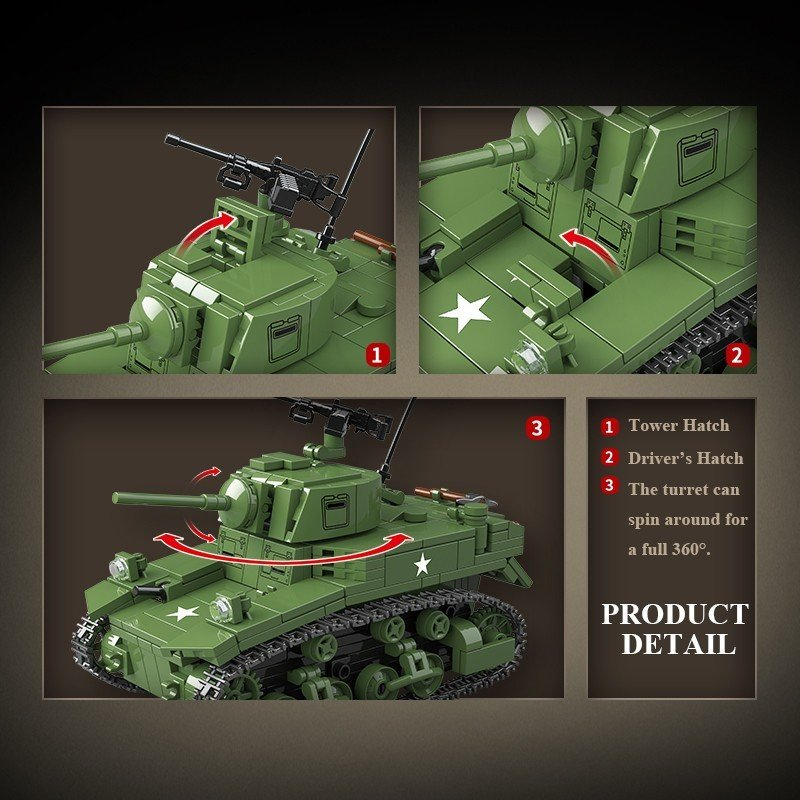 1

2

3

1 Tower Hatch

2 Driver's Hatch

3 The turret can spin around for a full 360°.

PRODUCT DETAIL