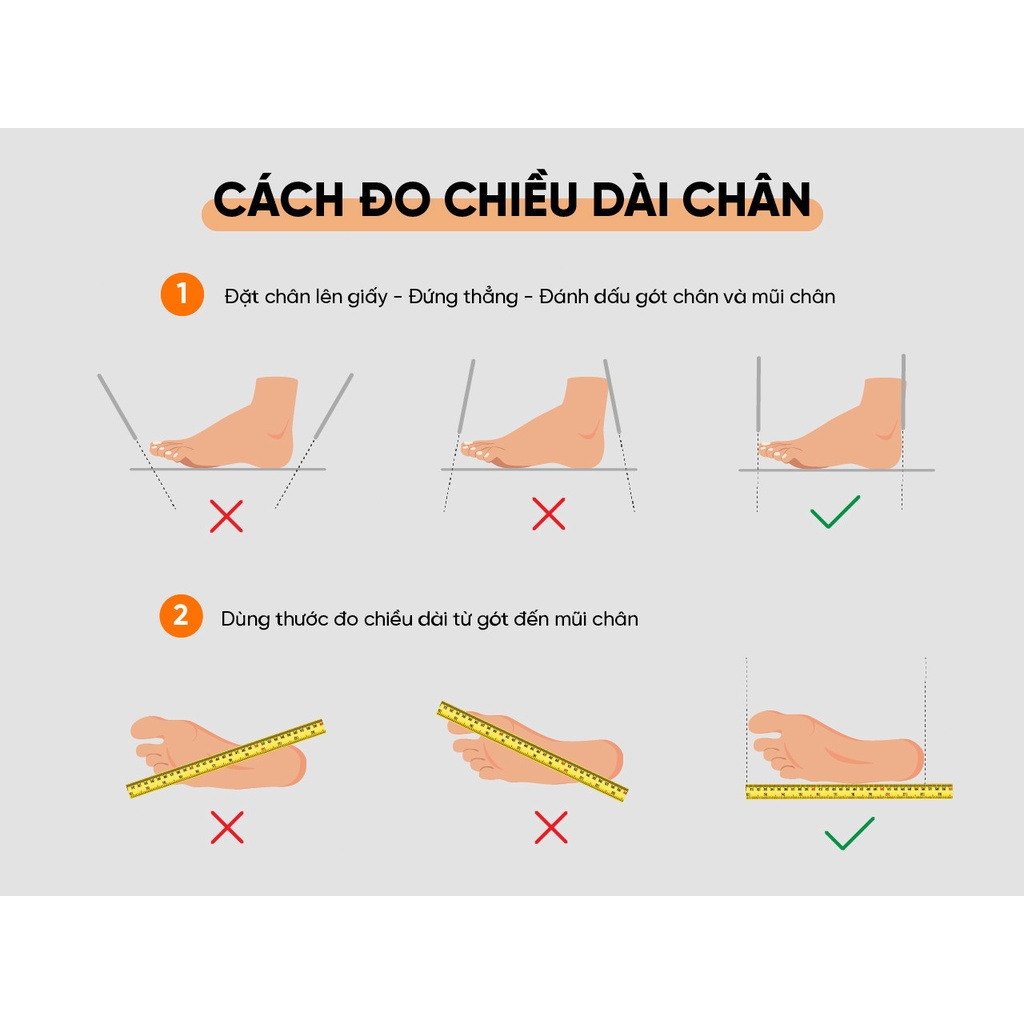 CÁCH ĐO CHIỀU DÀI CHÂN

1 Đặt chân lên giấy - Đứng thẳng - Đánh dấu gót chân và mũi chân

2 Dùng thước đo chiều dài từ gót đến mũi chân