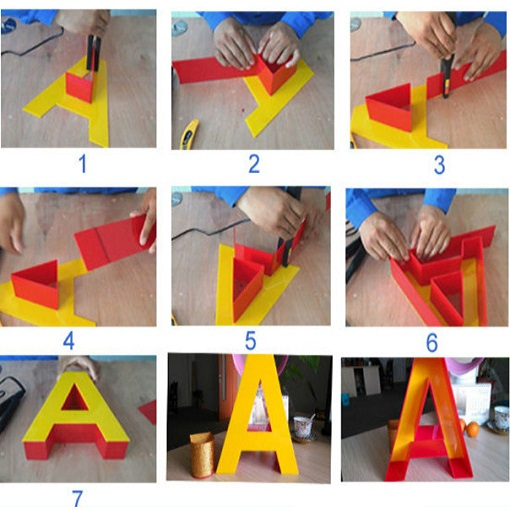 1

2

3

4

5

6

7