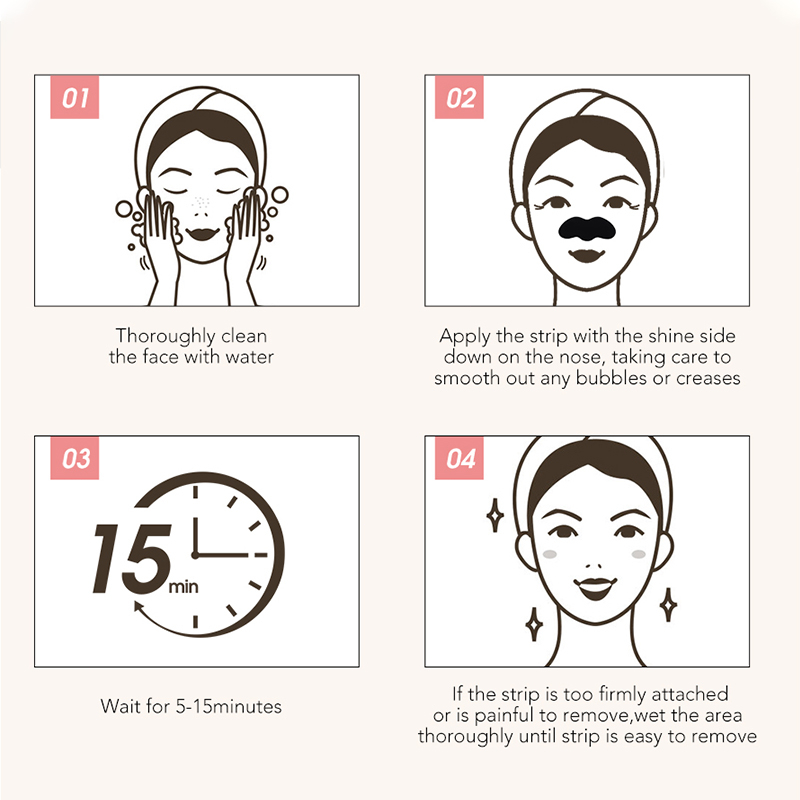 01

Thoroughly clean the face with water

02

Apply the strip with the shine side down on the nose, taking care to smooth out any bubbles or creases

03

15 min

Wait for 5-15minutes

04

If the strip is too firmly attached or is painful to remove,wet the area thoroughly until strip is easy to remove