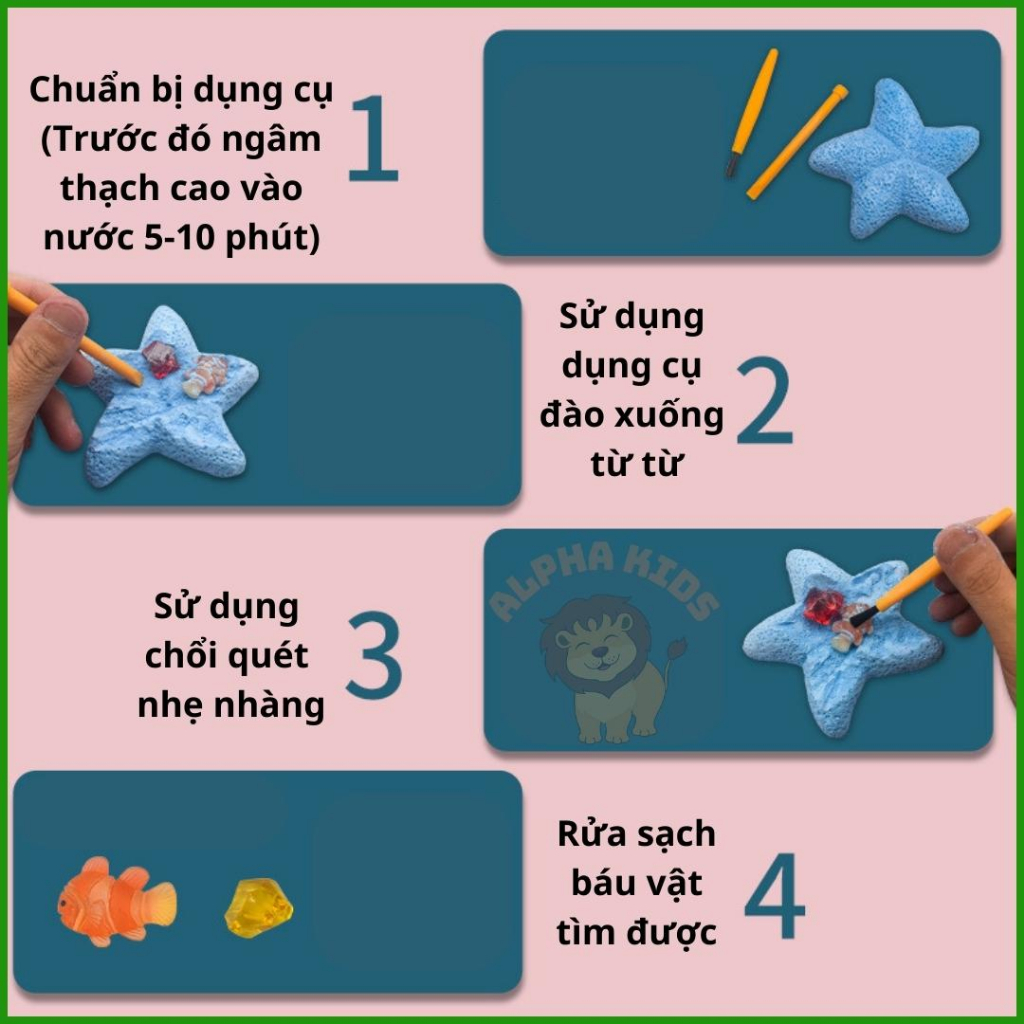 Chuẩn bị dụng cụ (Trước đó ngâm thạch cao vào nước 5-10 phút)

1

Sử dụng dụng cụ đào xuống từ từ

2

Sử dụng chổi quét nhẹ nhàng

3

ALPHA KIDS

Rửa sạch báu vật tìm được

4