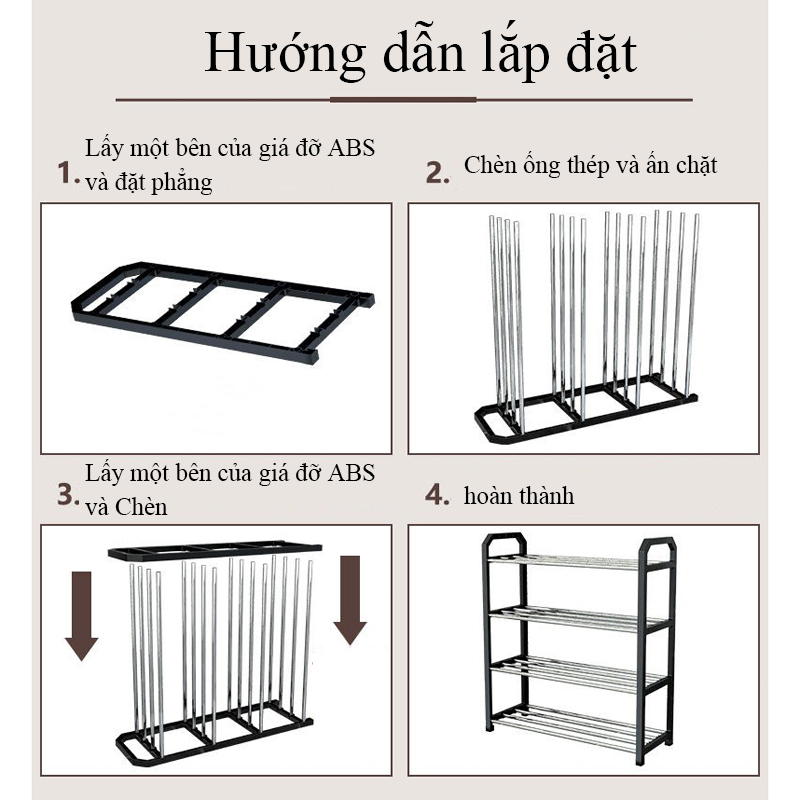 Hướng dẫn lắp đặt

1. Lấy một bên của giá đỡ ABS và đặt phẳng

2. Chèn ống thép và ấn chặt

3. Lấy một bên của giá đỡ ABS và Chèn

4. hoàn thành