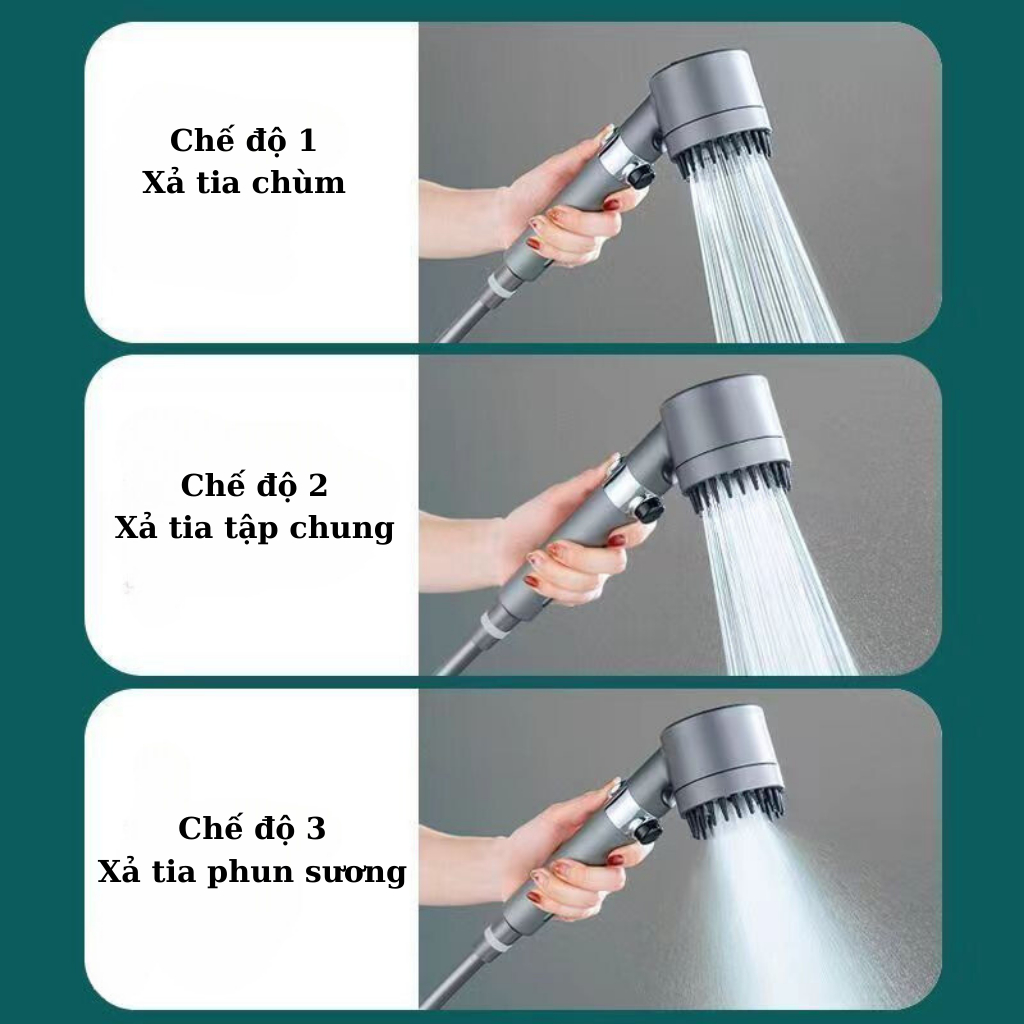 Chế độ 1
Xả tia chùm

Chế độ 2
Xả tia tập chung

Chế độ 3
Xả tia phun sương