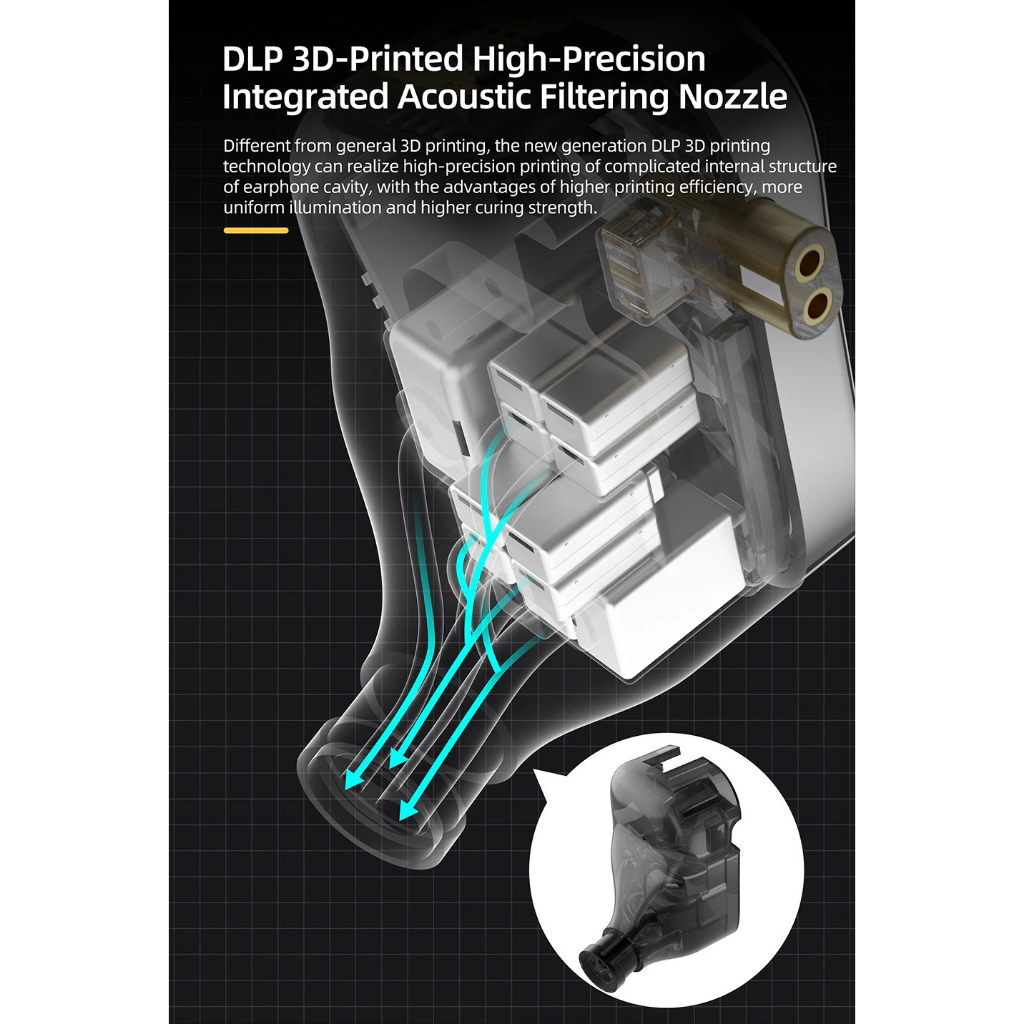 DLP 3D-Printed High-Precision Integrated Acoustic Filtering Nozzle

Different from general 3D printing, the new generation DLP 3D printing technology can realize high-precision printing of complicated internal structure of earphone cavity, with the advantages of higher printing efficiency, more uniform illumination and higher curing strength.