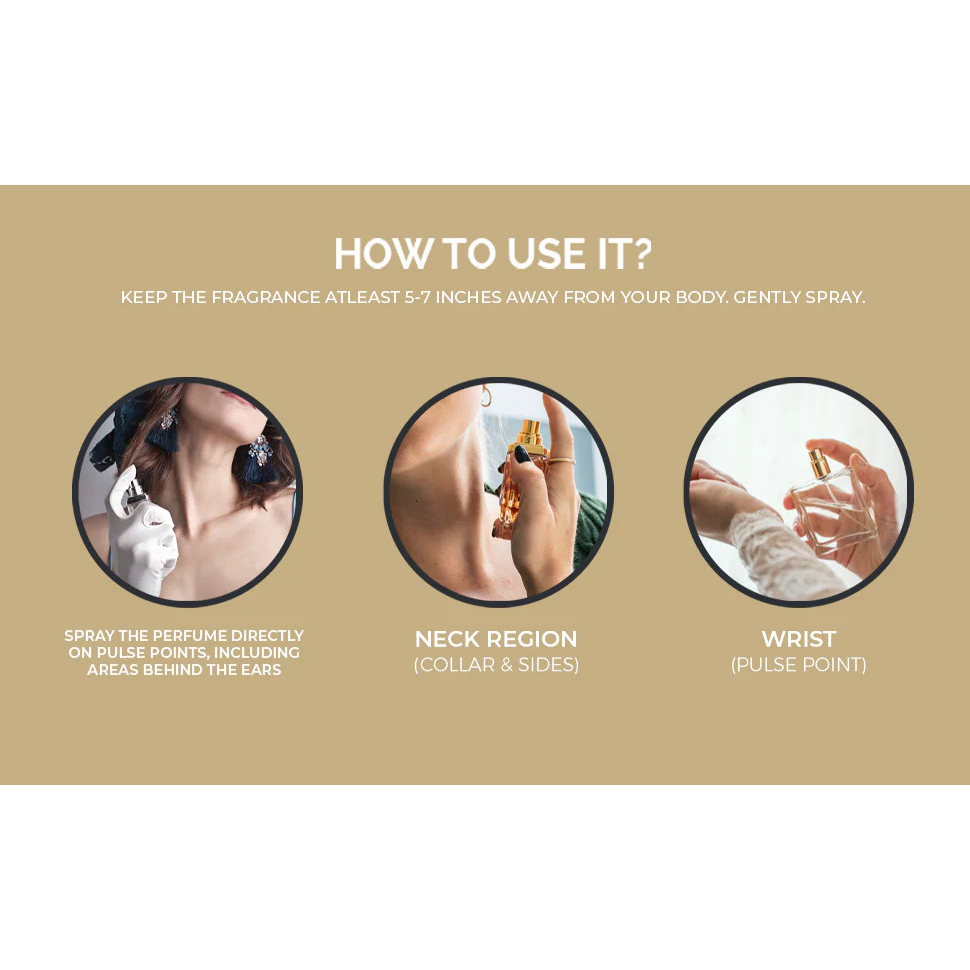 HOW TO USE IT?

KEEP THE FRAGRANCE ATLEAST 5-7 INCHES AWAY FROM YOUR BODY. GENTLY SPRAY.

SPRAY THE PERFUME DIRECTLY ON PULSE POINTS, INCLUDING AREAS BEHIND THE EARS

NECK REGION
(COLLAR & SIDES)

WRIST
(PULSE POINT)