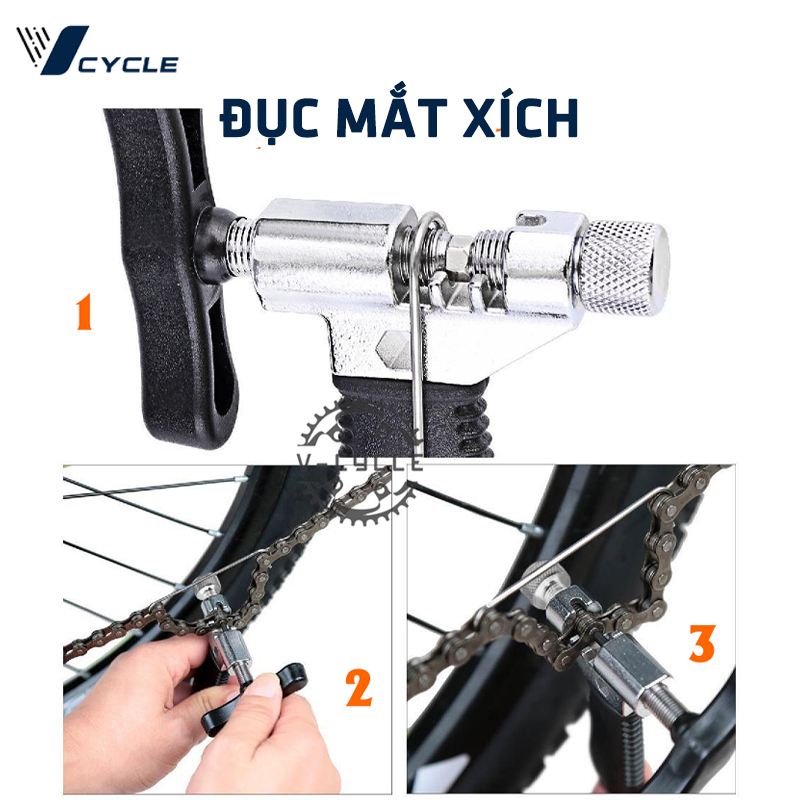 CYCLE

ĐỤC MẮT XÍCH

1

2

3

V-CYCLE