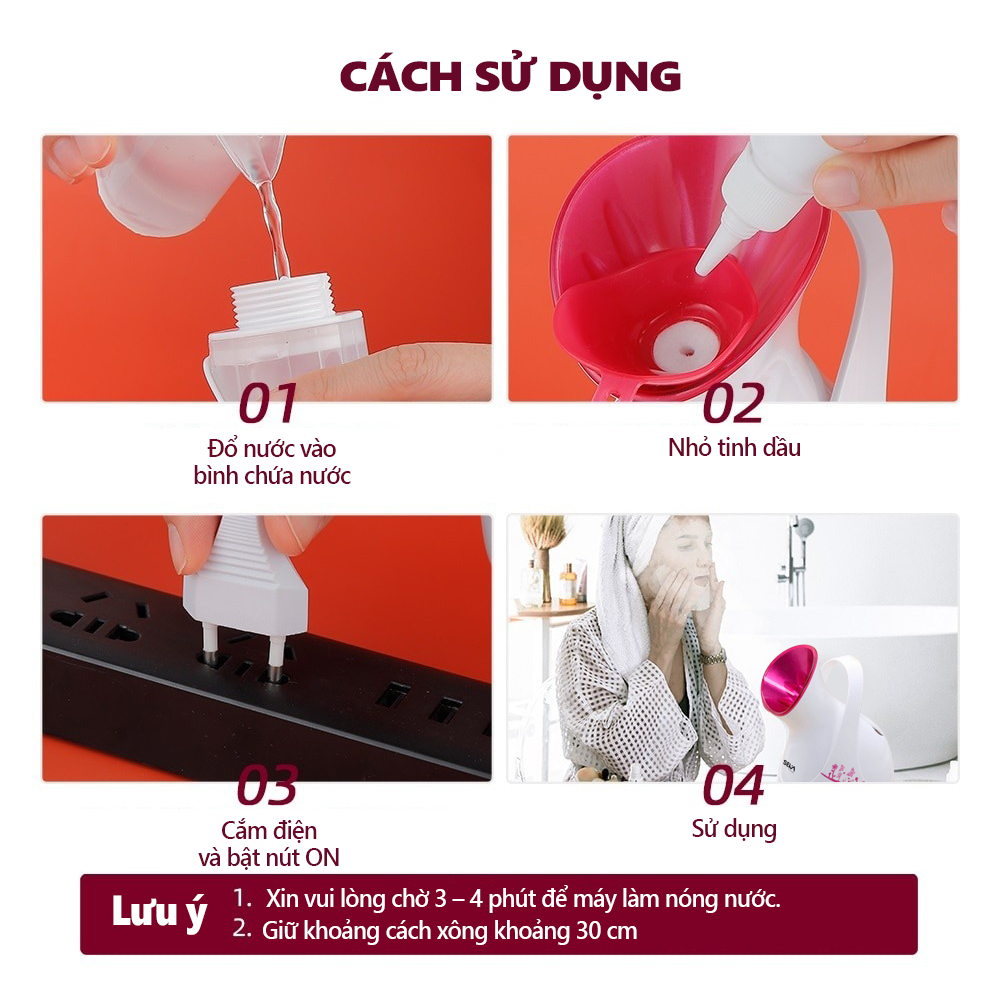 CÁCH SỬ DỤNG

01
Đổ nước vào bình chứa nước

02
Nhỏ tinh dầu

03
Cắm điện và bật nút ON

04
Sử dụng

Lưu ý
1. Xin vui lòng chờ 3 – 4 phút để máy làm nóng nước.
2. Giữ khoảng cách xông khoảng 30 cm