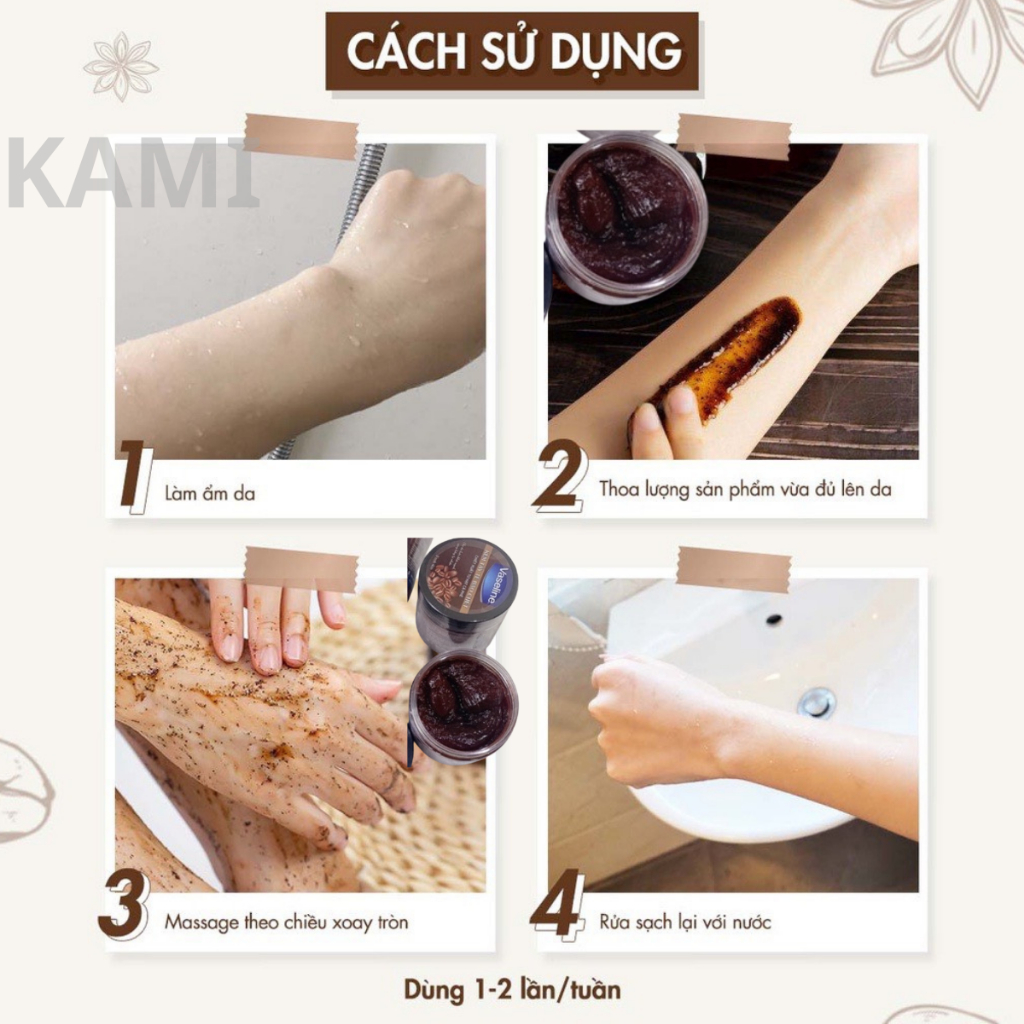 CÁCH SỬ DỤNG

KAMI

1 Làm ẩm da

2 Thoa lượng sản phẩm vừa đủ lên da

Vaseline

3 Massage theo chiều xoay tròn

4 Rửa sạch lại với nước

Dùng 1-2 lần/tuần