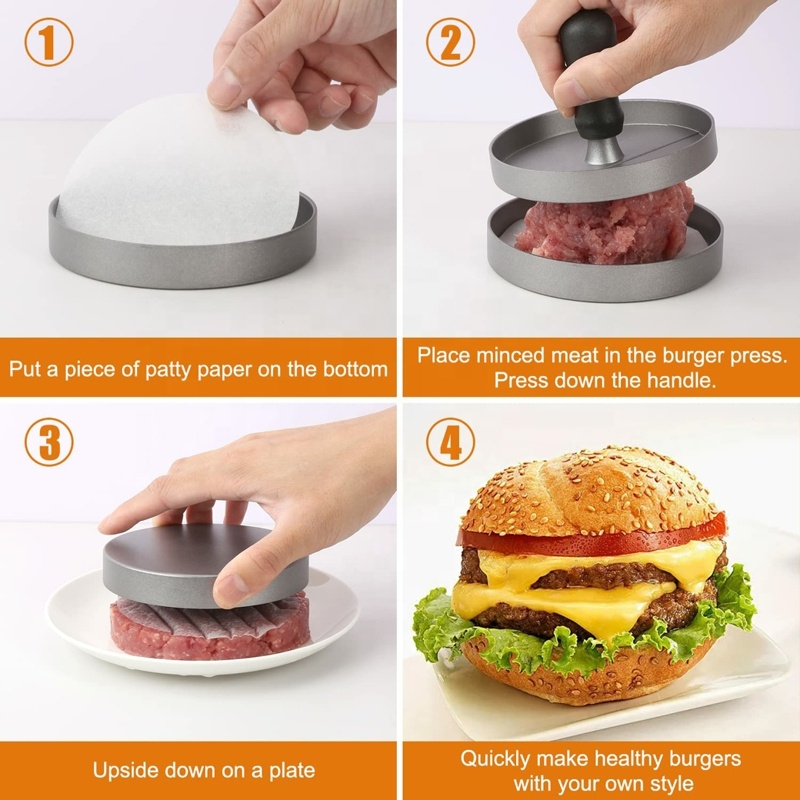 1

Put a piece of patty paper on the bottom

2

Place minced meat in the burger press. Press down the handle.

3

Upside down on a plate

4

Quickly make healthy burgers with your own style