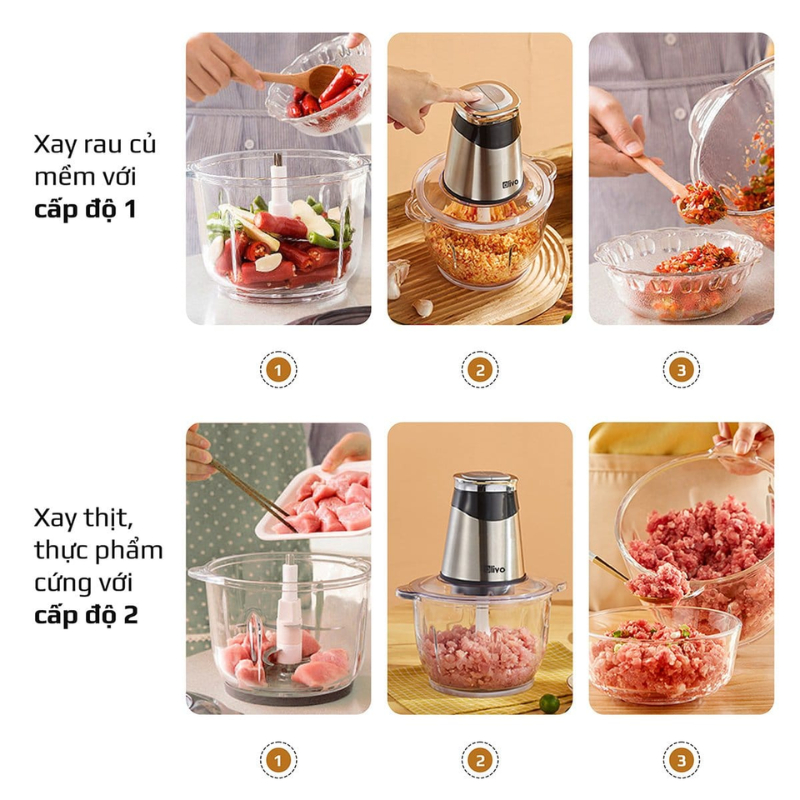 Xay rau củ mềm với **cấp độ 1**

Olivo

1

2

3

Xay thịt, thực phẩm cứng với **cấp độ 2**

Olivo

1

2

3