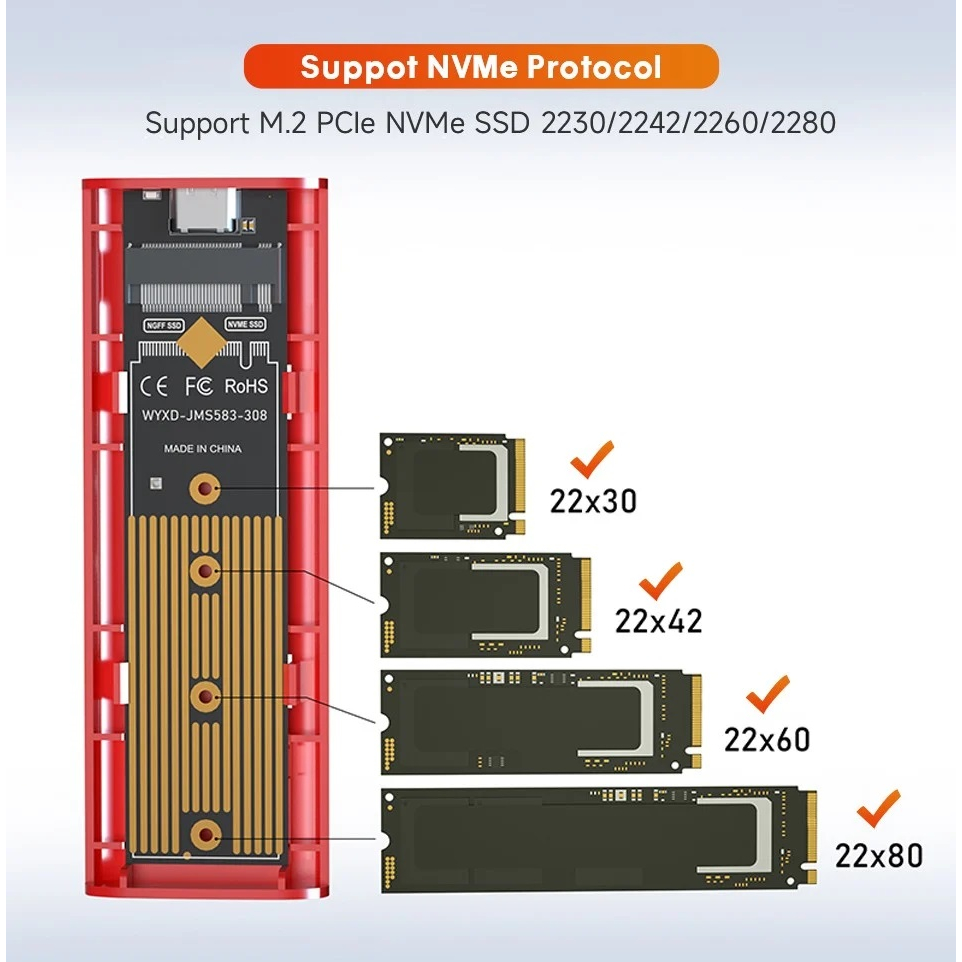 Suppot NVMe Protocol

Support M.2 PCIe NVMe SSD 2230/2242/2260/2280

NGFF SSD

NVME SSD

CE FC RoHS

WYXD-JMS583-308

MADE IN CHINA

22x30

22x42

22x60

22x80